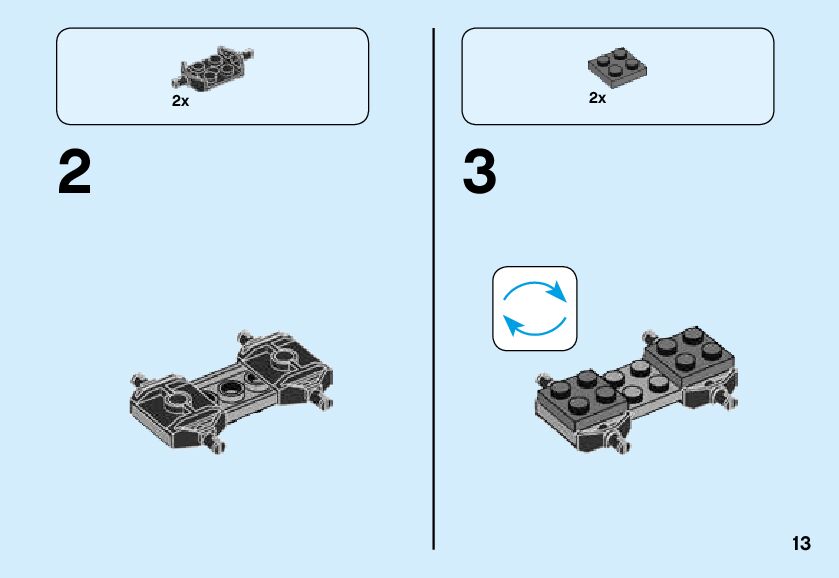 2x

2

2x

3

13