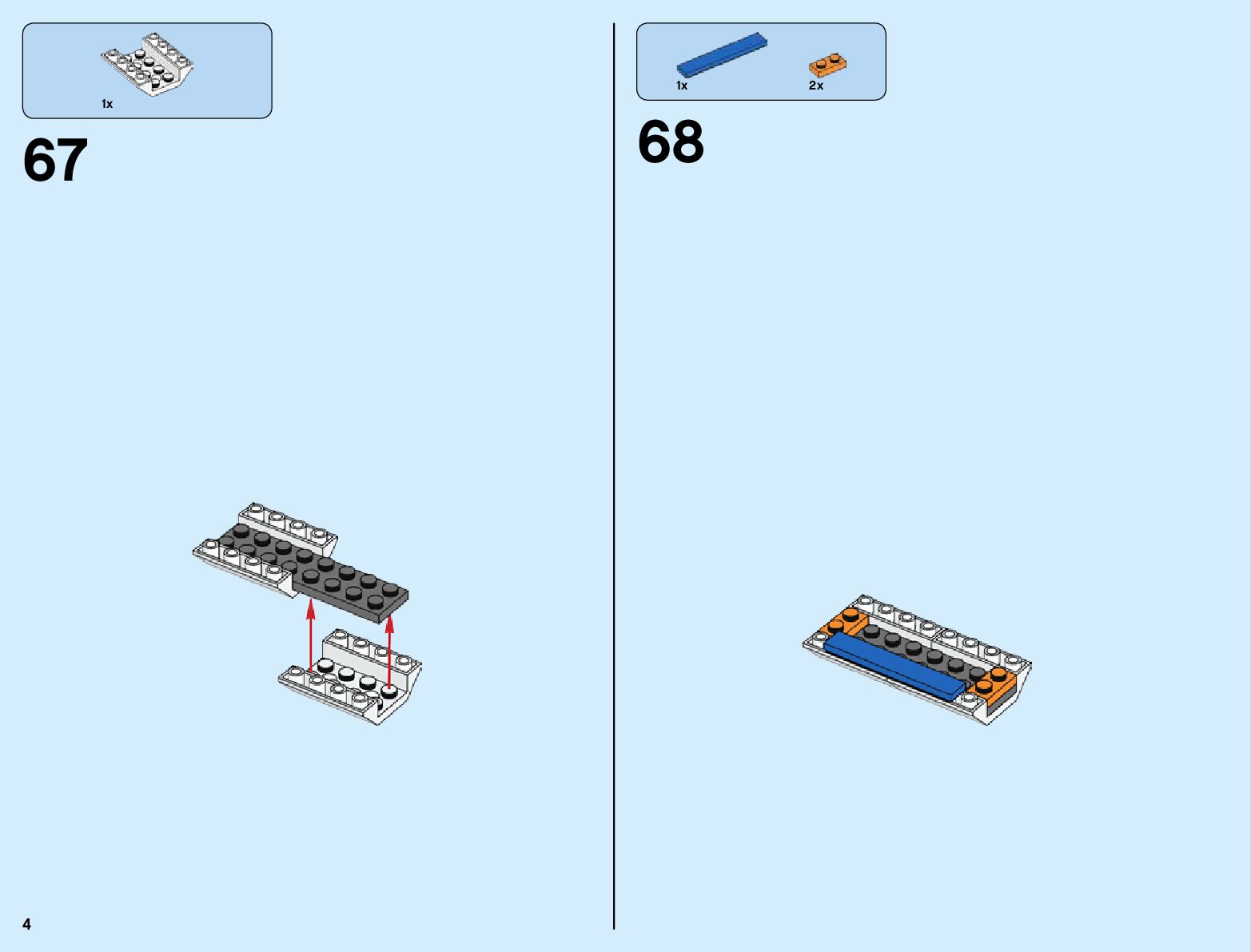 1x

67

1x

2x

68

4