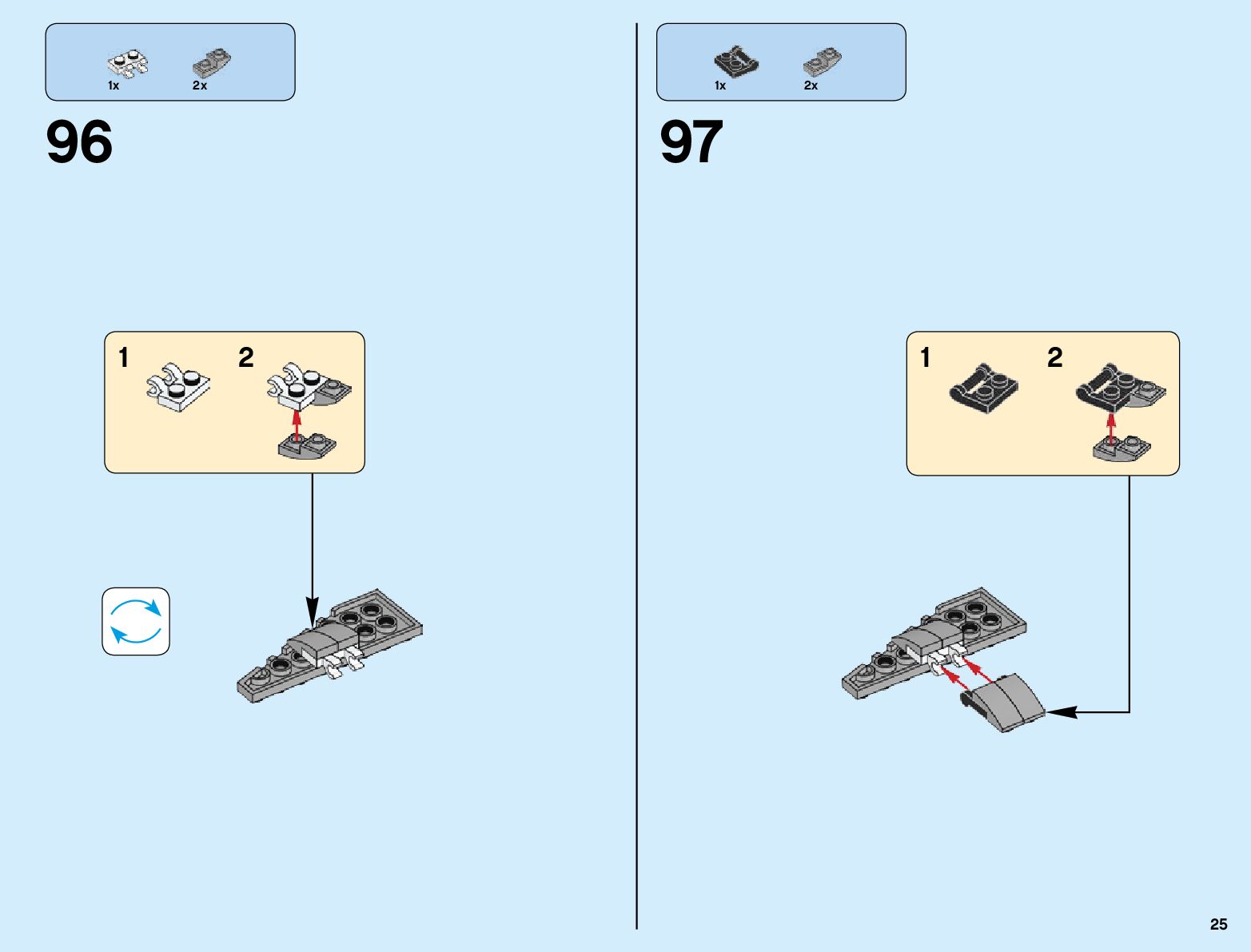 1x 2x

96

1 2

1x 2x

97

1 2

25