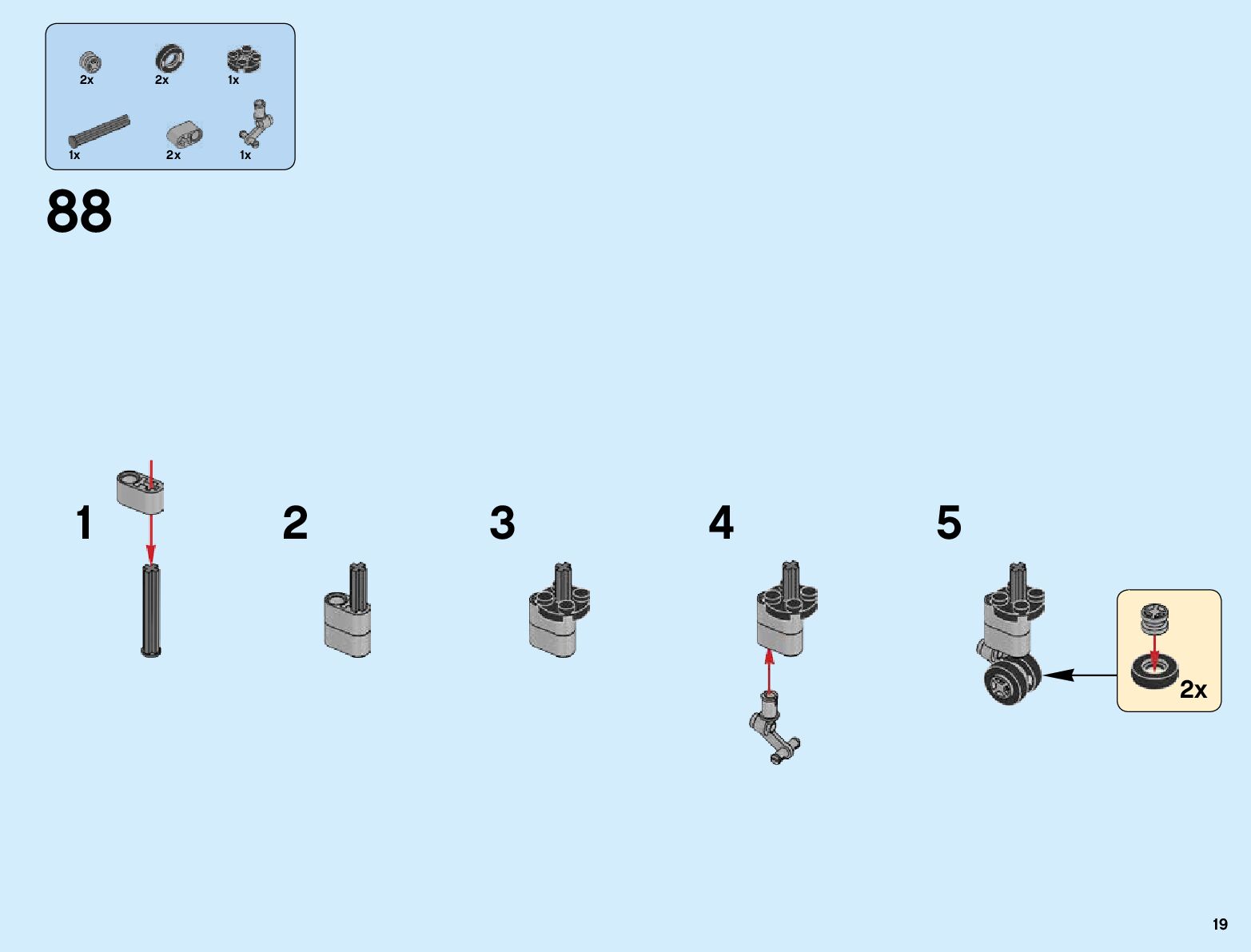 2x 2x 1x

1x 2x 1x

88

1

2

3

4

5

2x

19