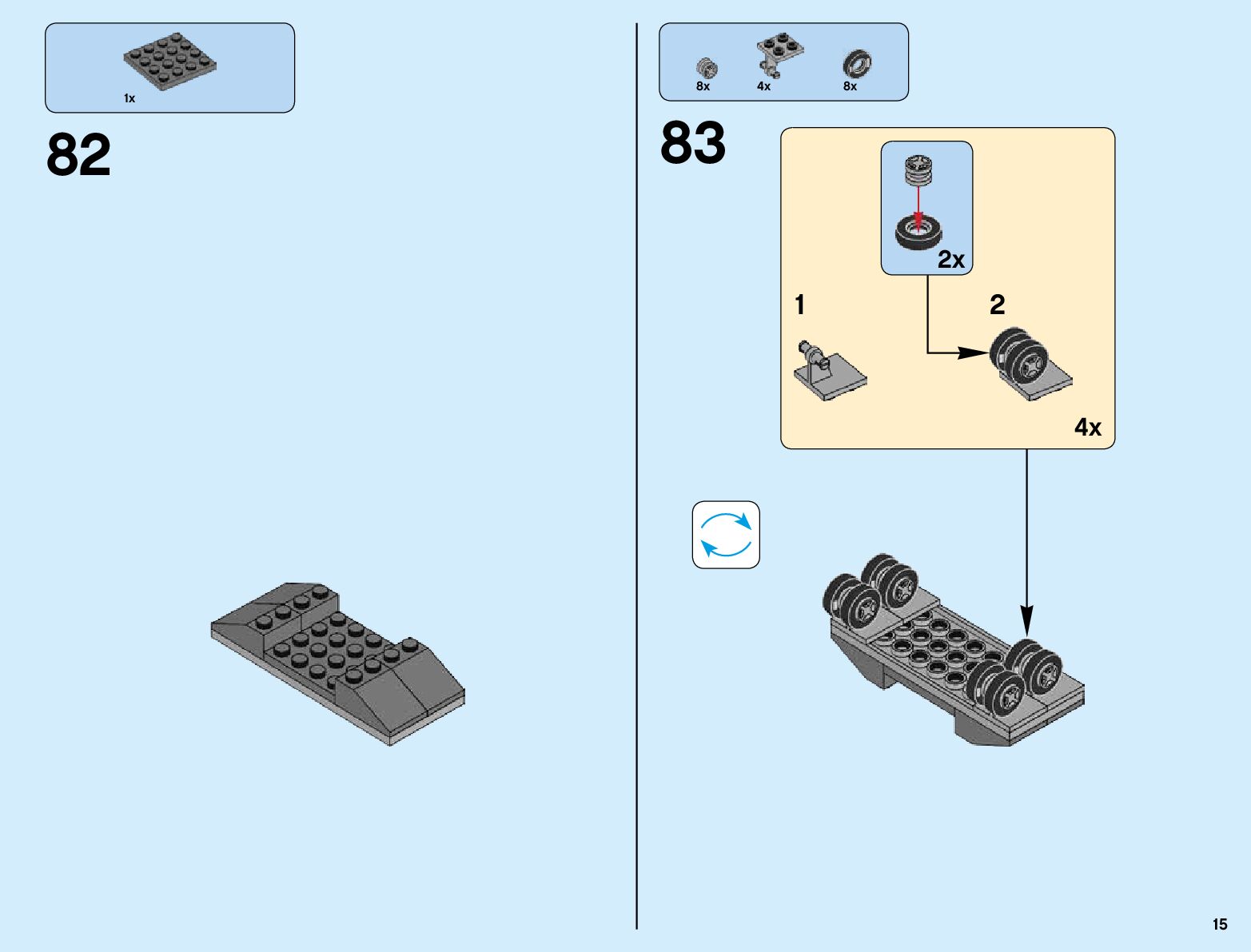 1x

82

8x 4x 8x

83

2x

1

2

4x

15