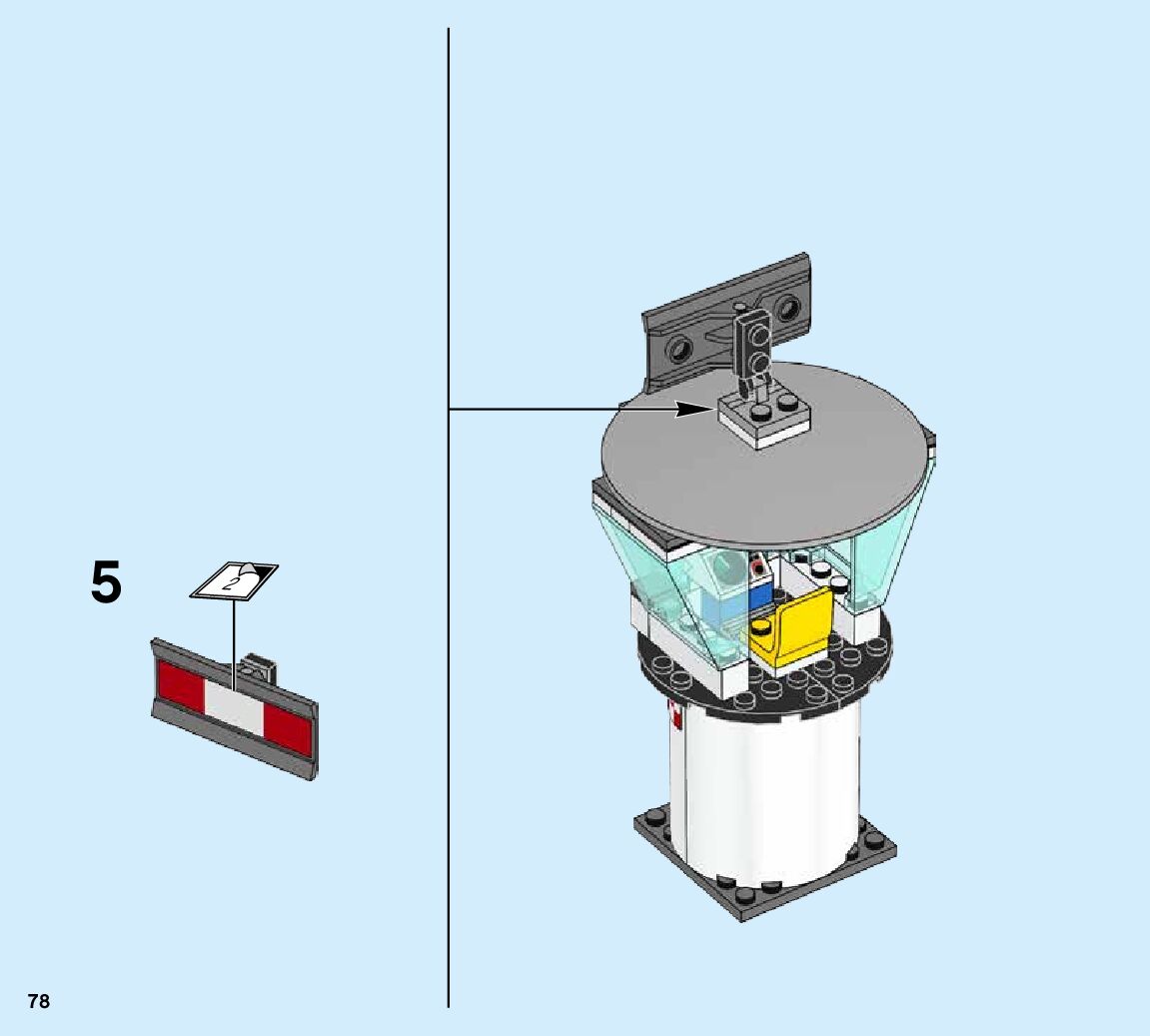 5

2

78