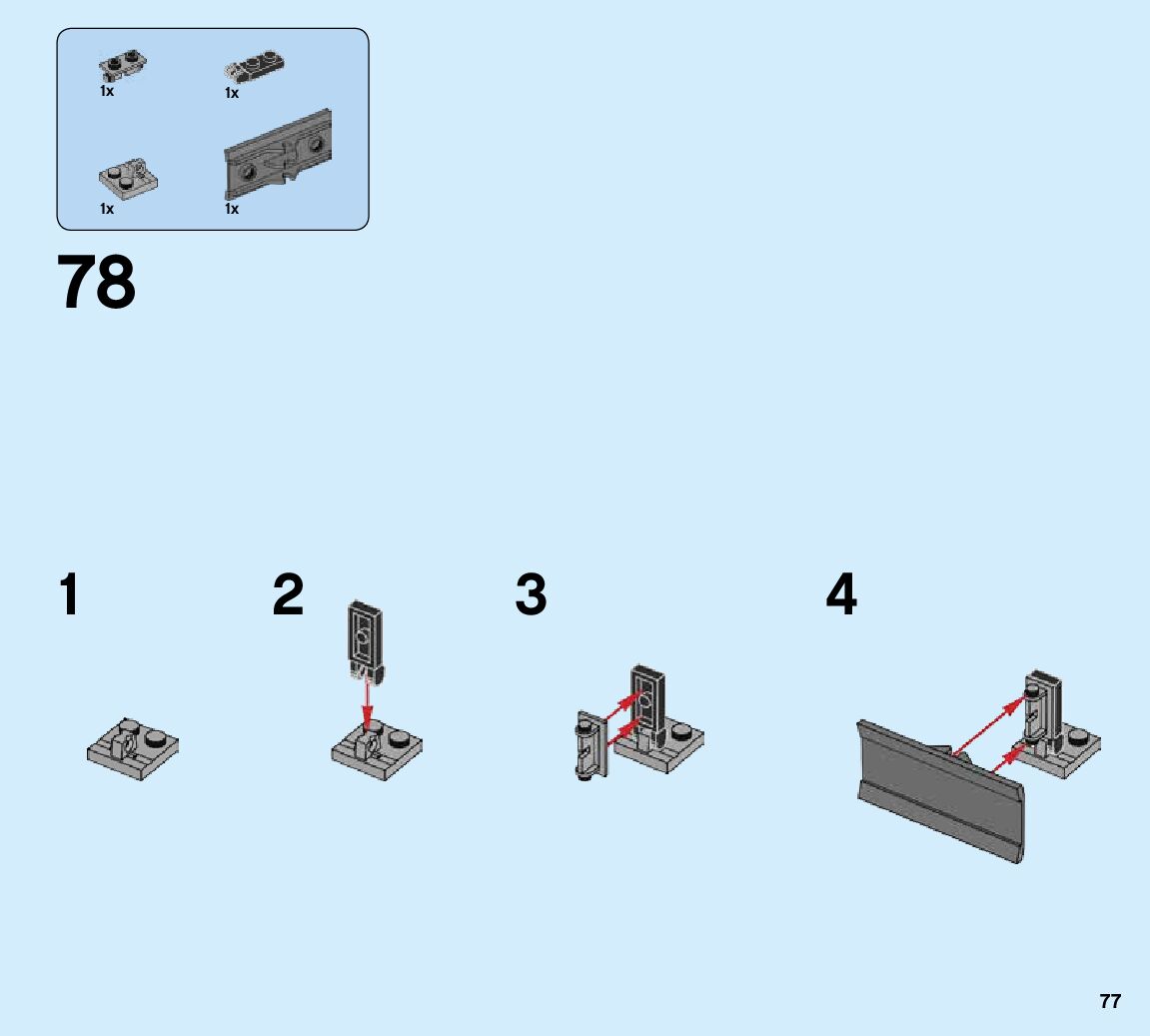 1x
1x
1x
1x

78

1
2
3
4

77