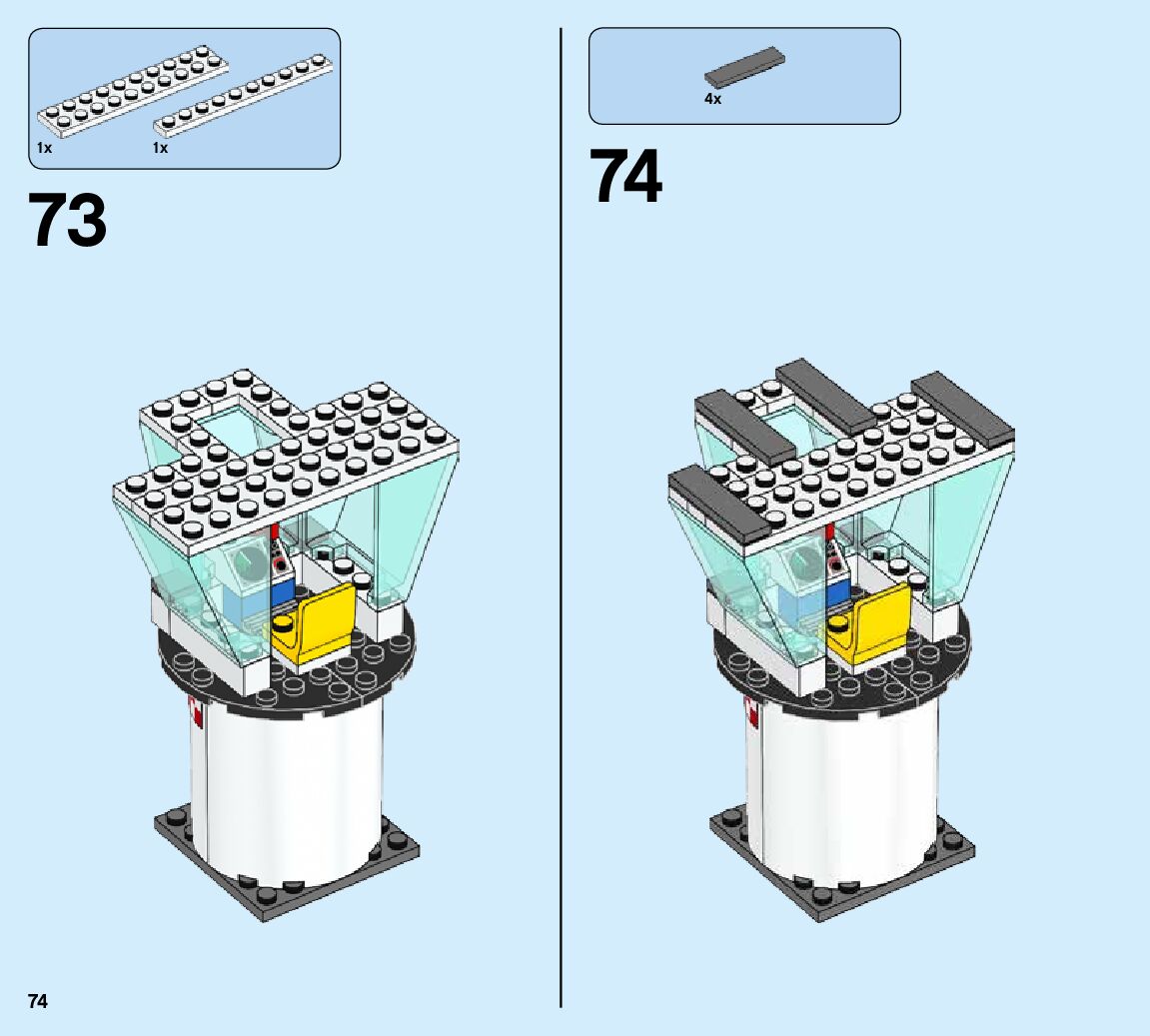 1x
1x

73

4x

74

74