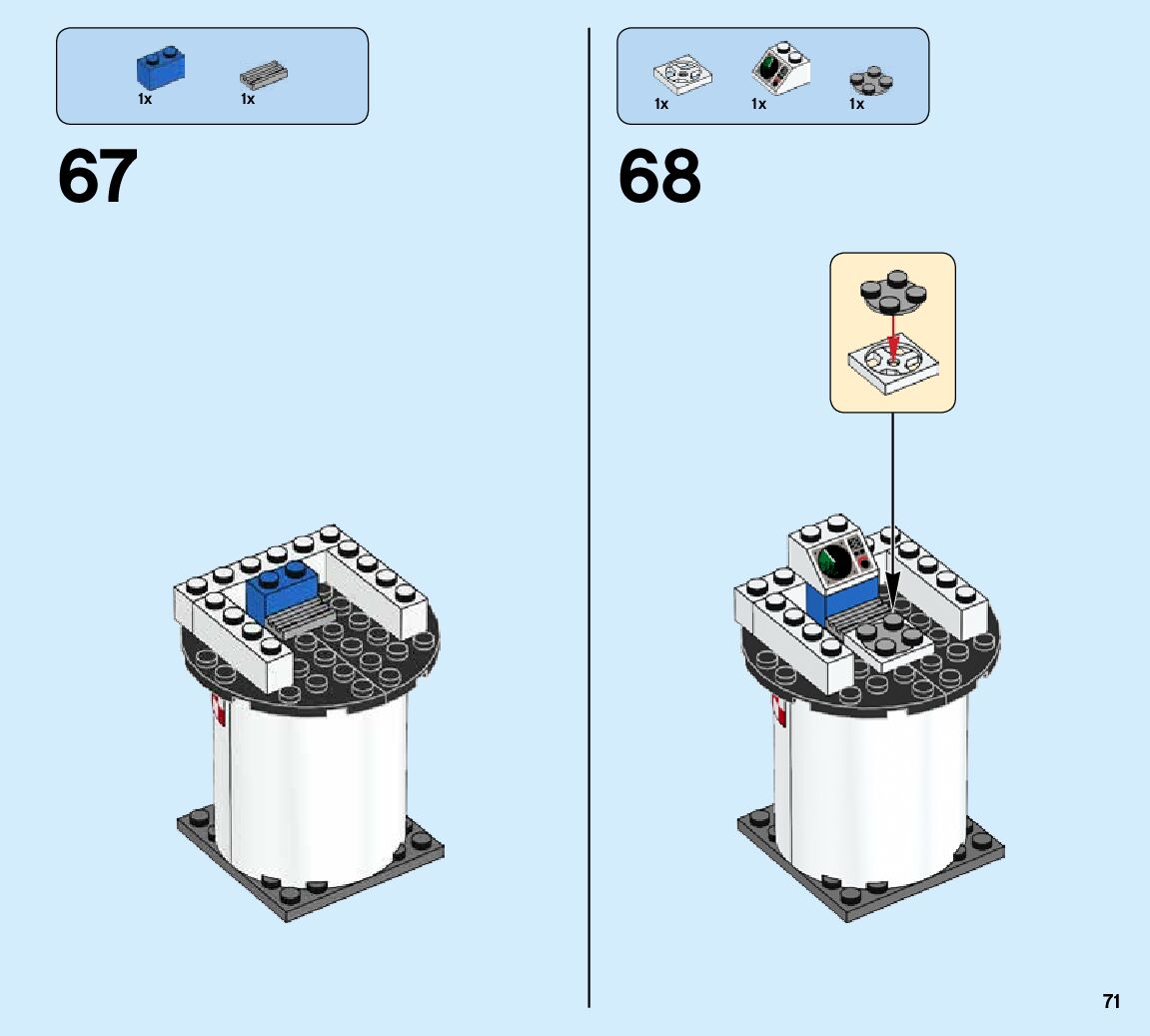 1x 1x

67

1x 1x 1x

68

71