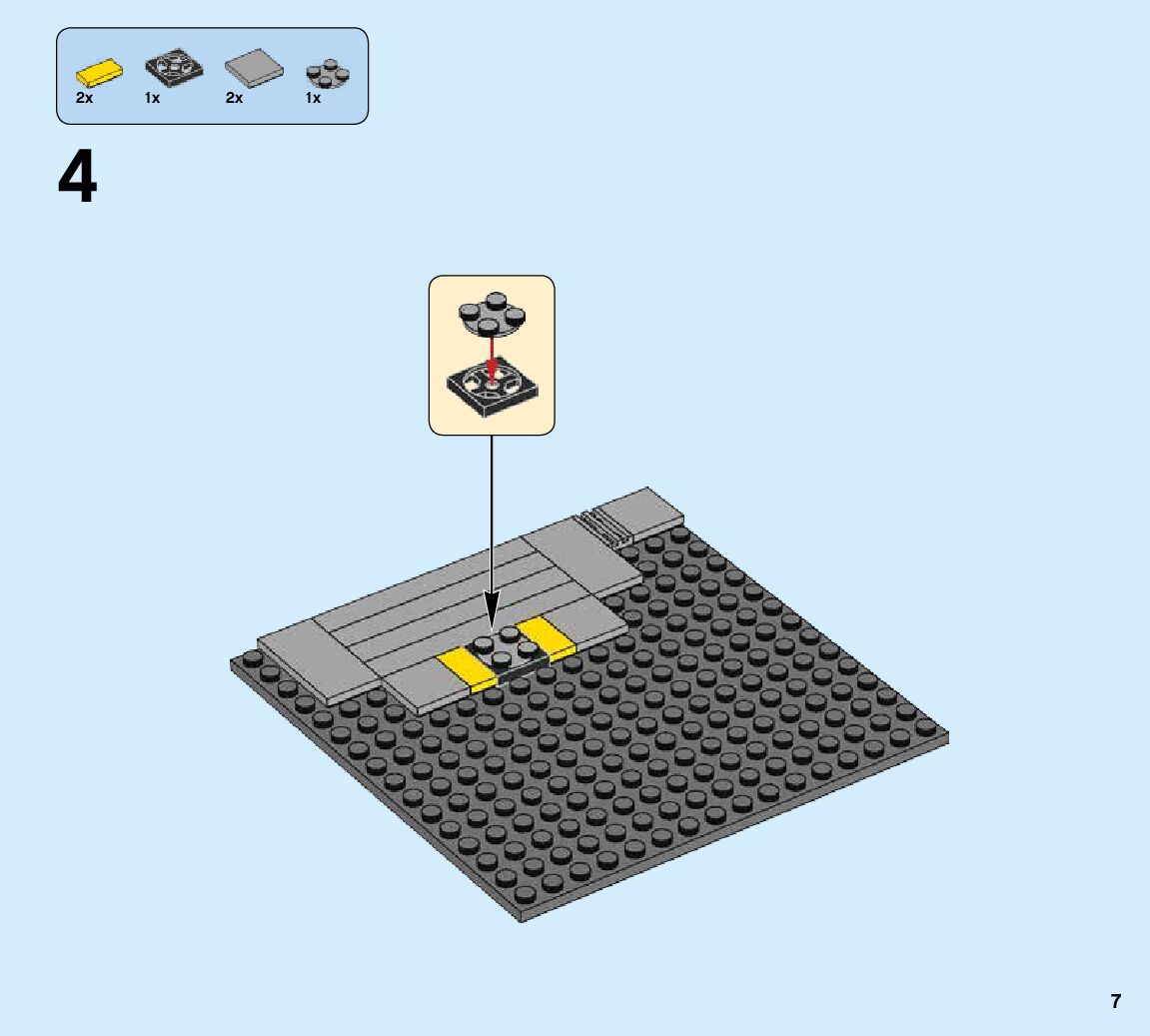 2x 1x 2x 1x

4

7