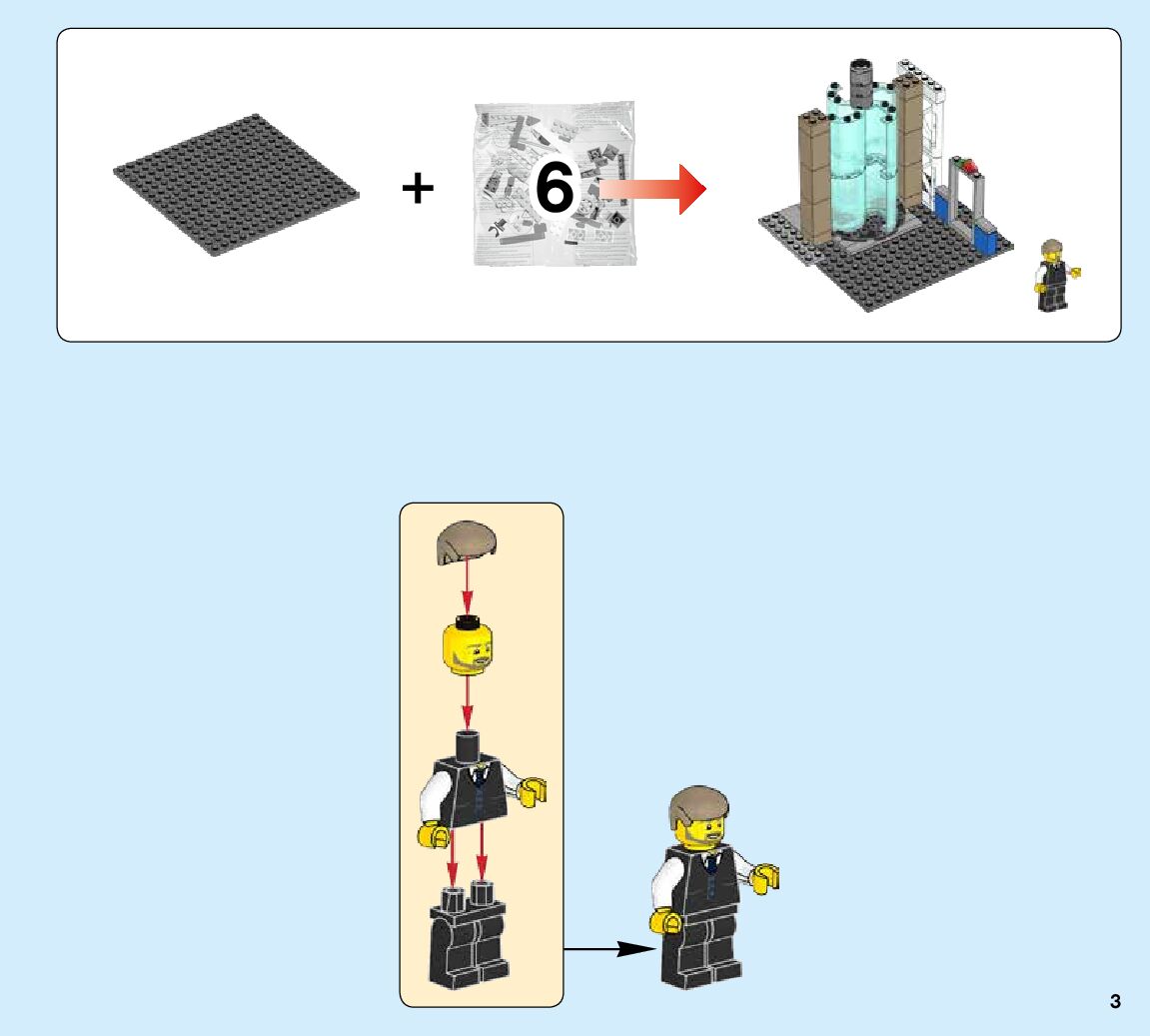 +
6

3