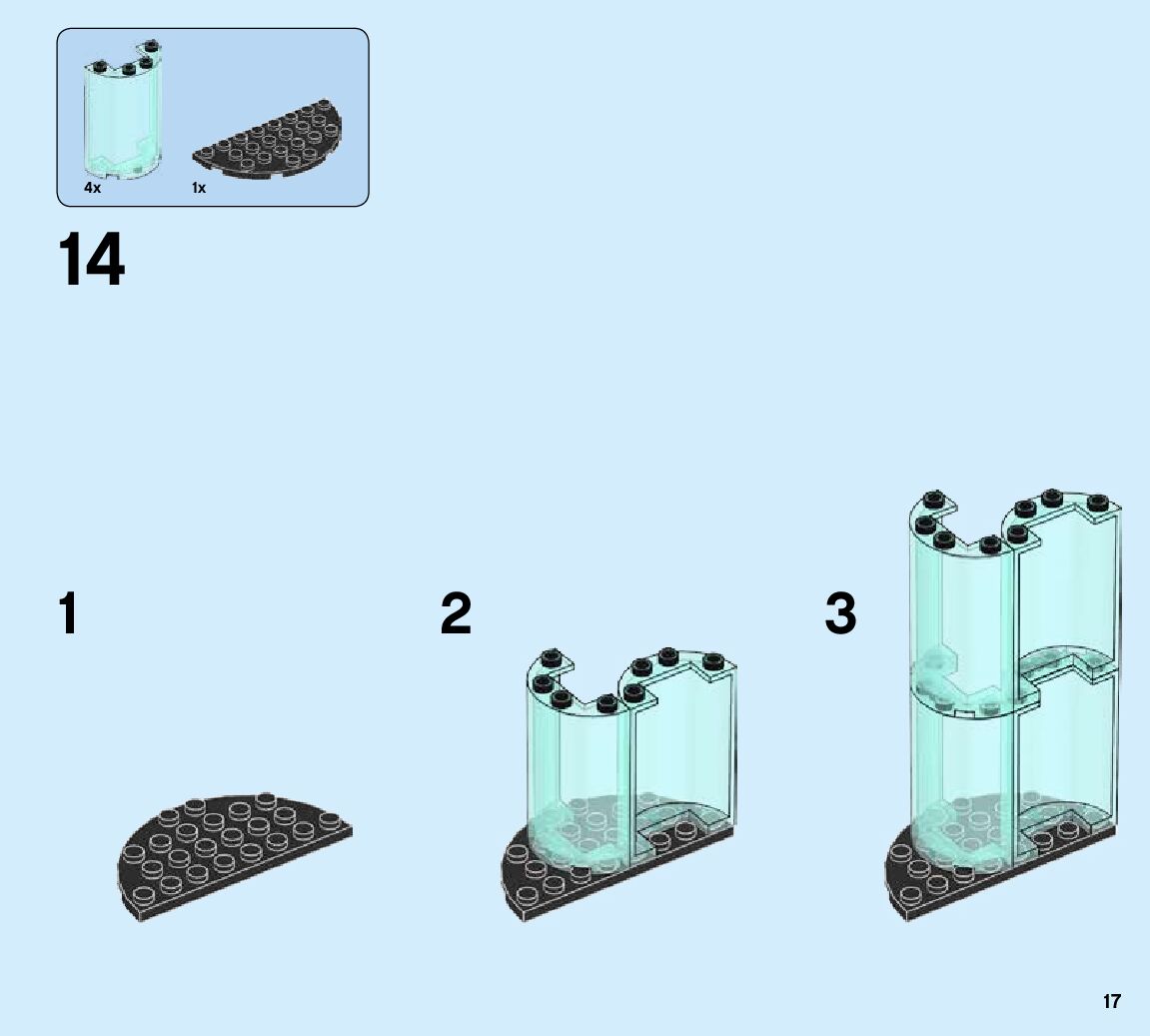 4x
1x

14

1

2

3

17