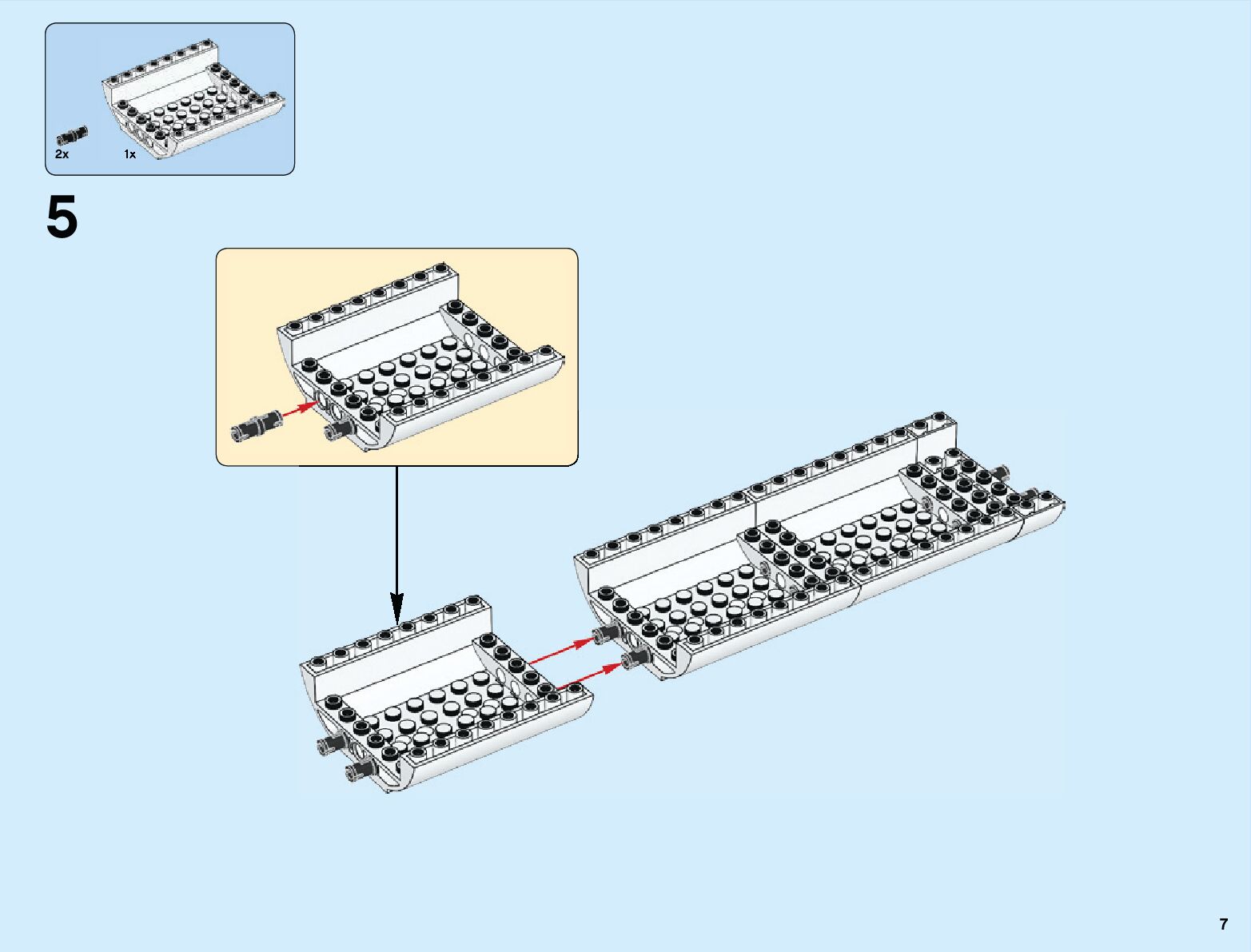 2x 1x

5

7