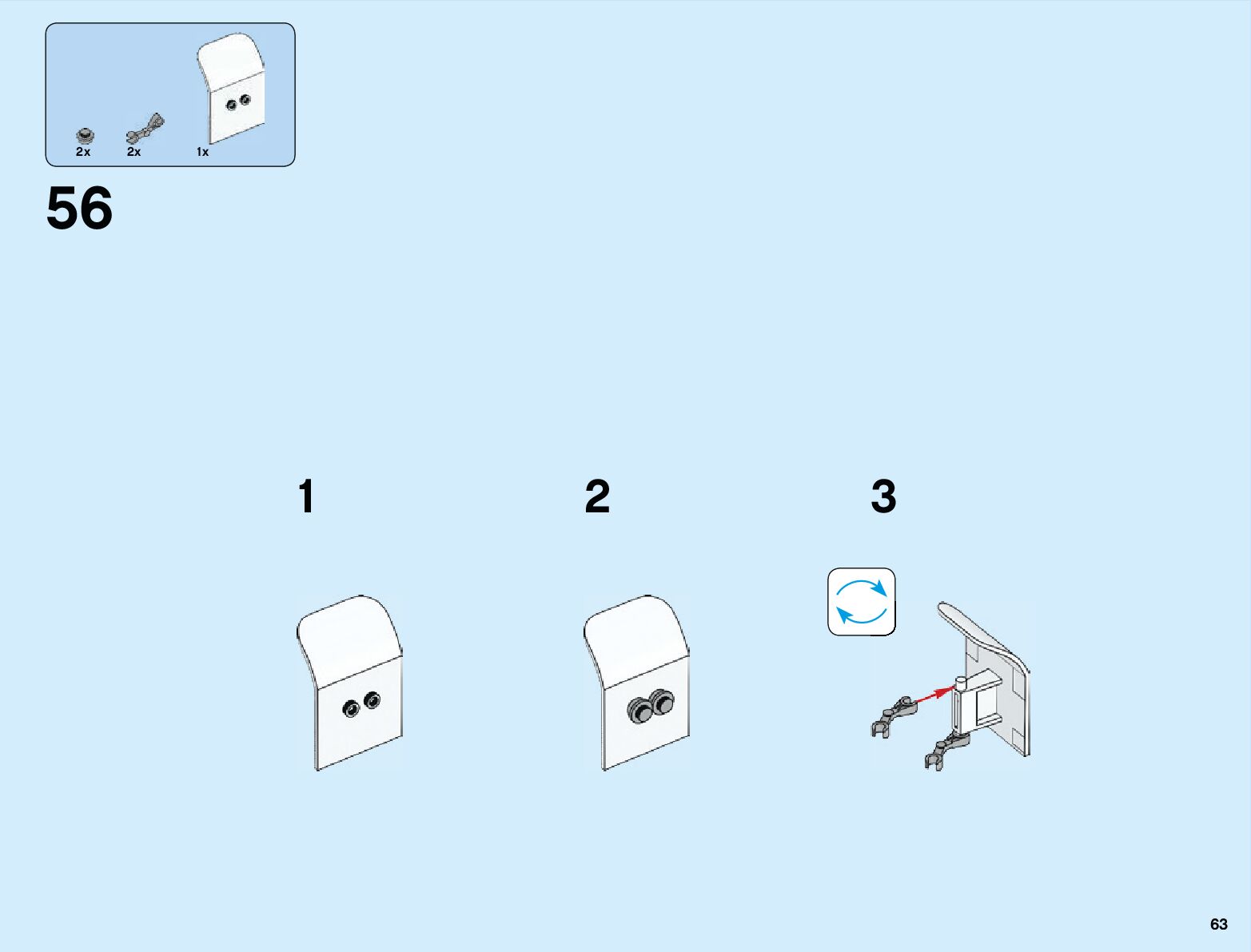 2x 2x 1x

56

1

2

3

63