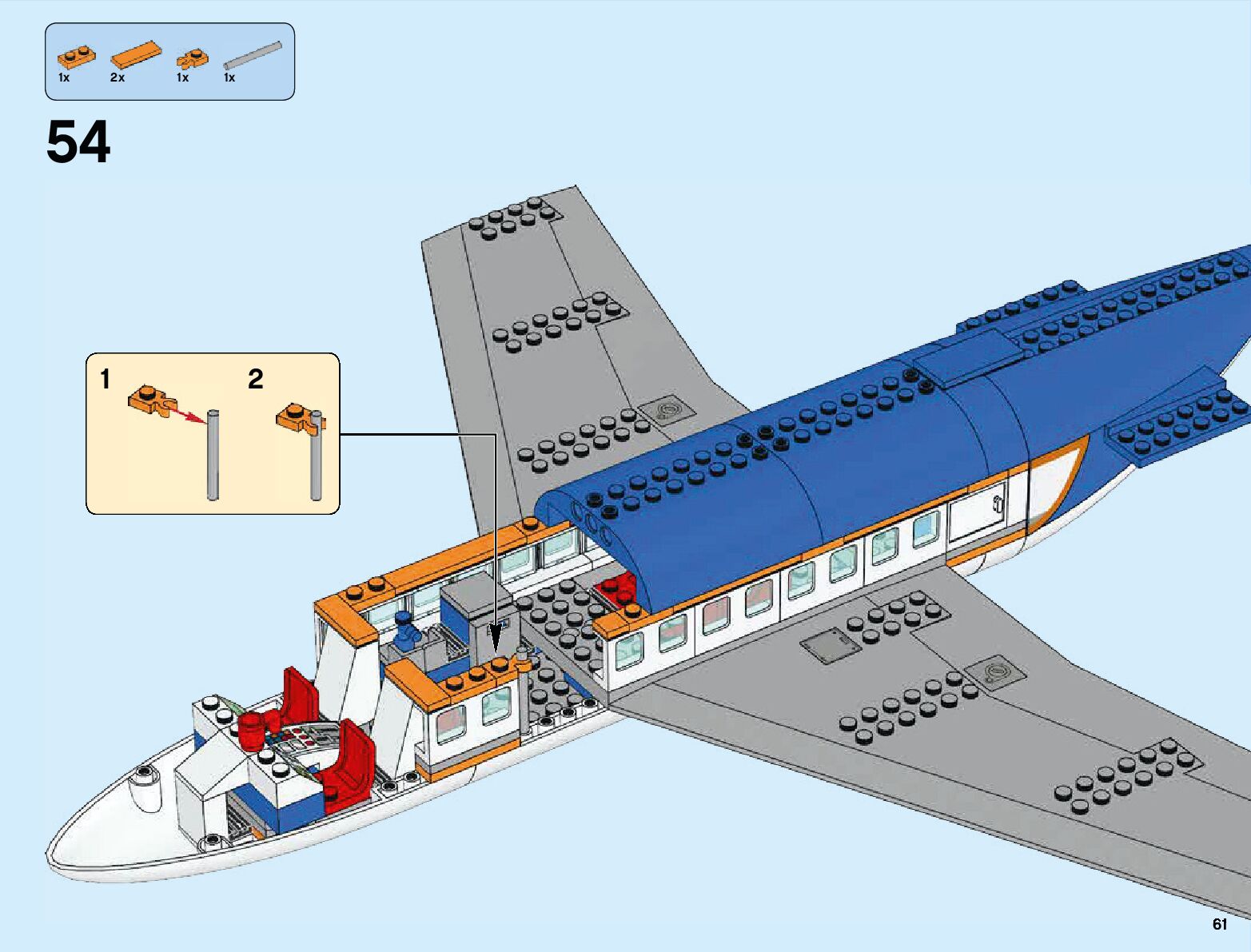 1x 2x 1x 1x

54

1

2

61