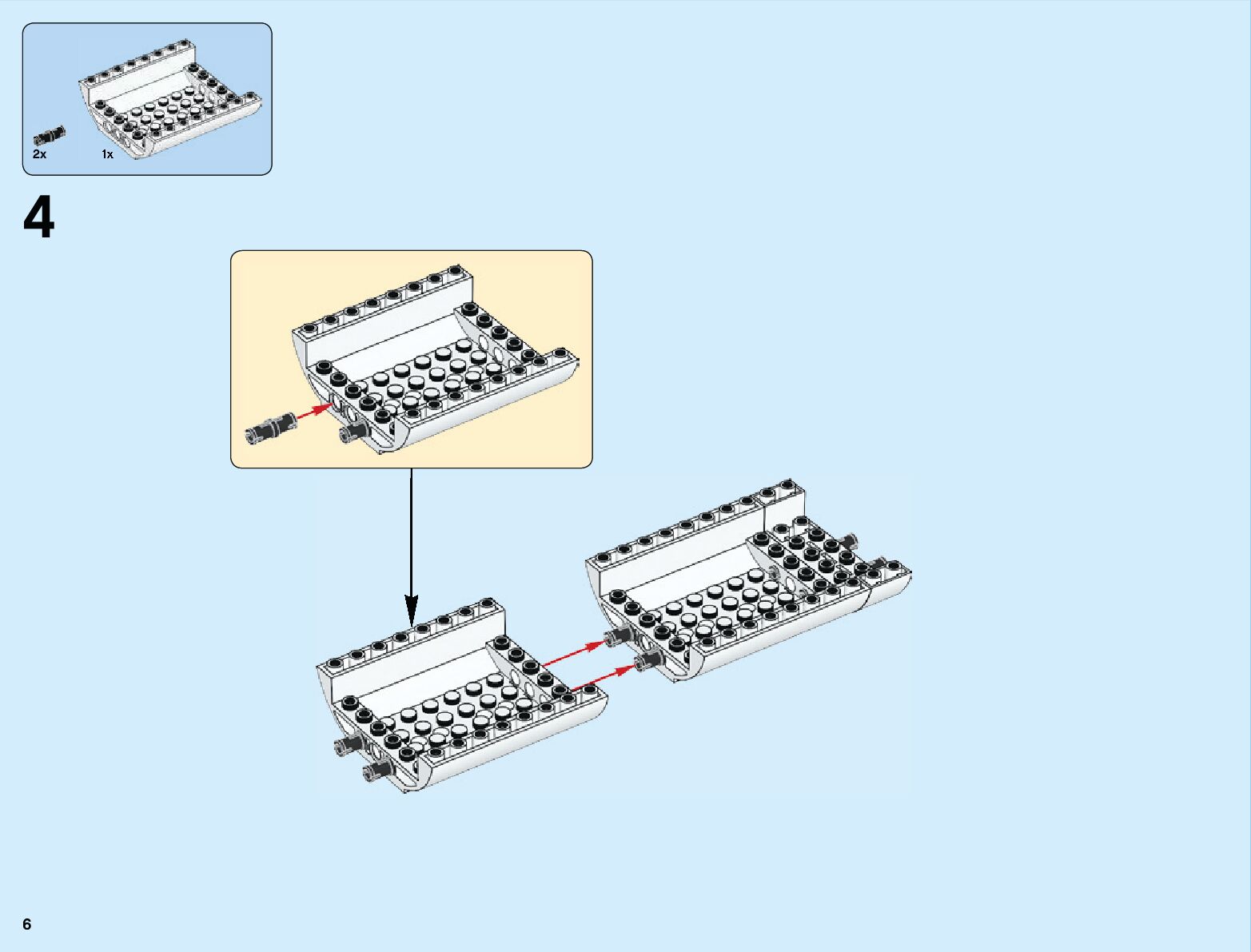 2x
1x

4

6