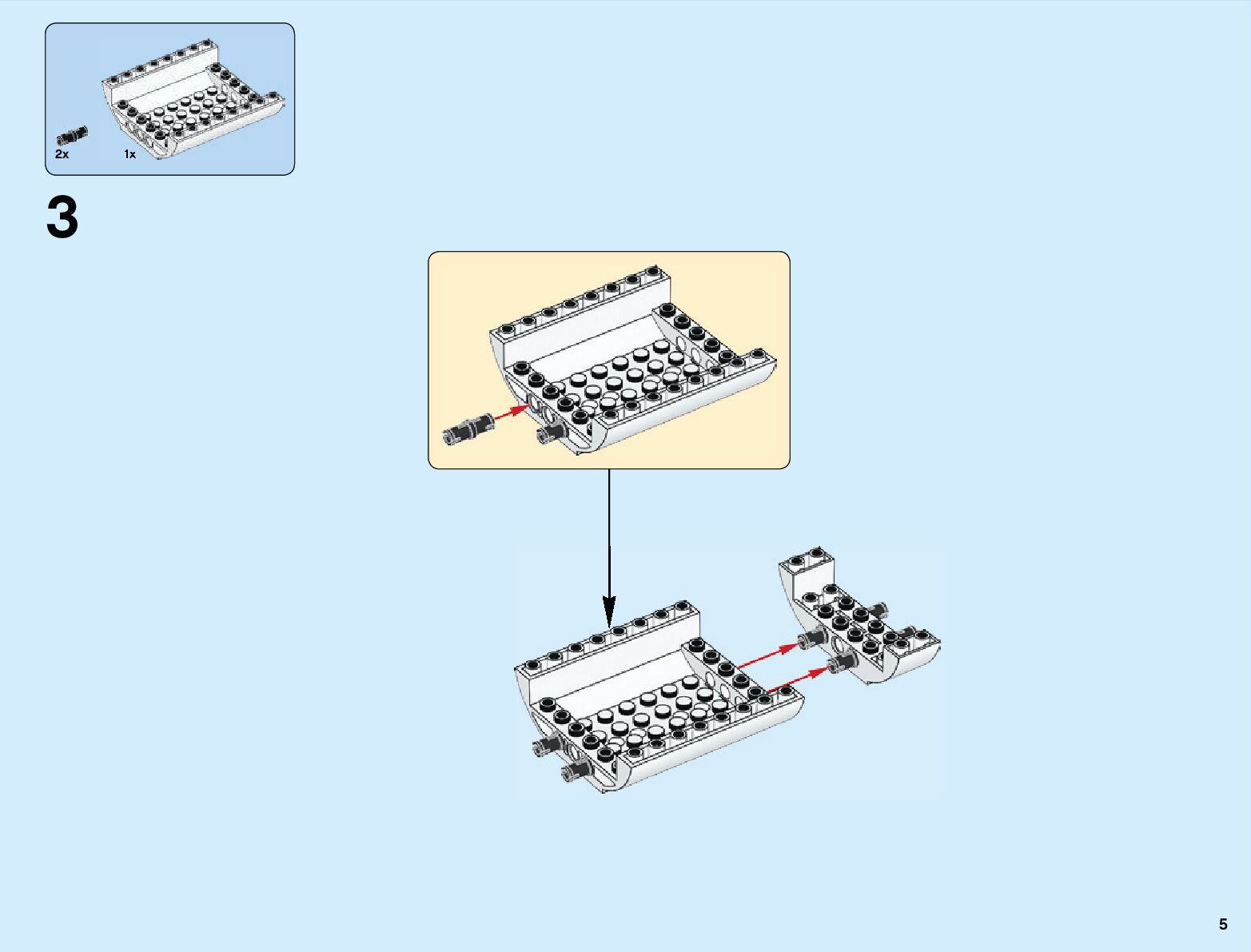 2x 1x

3

5