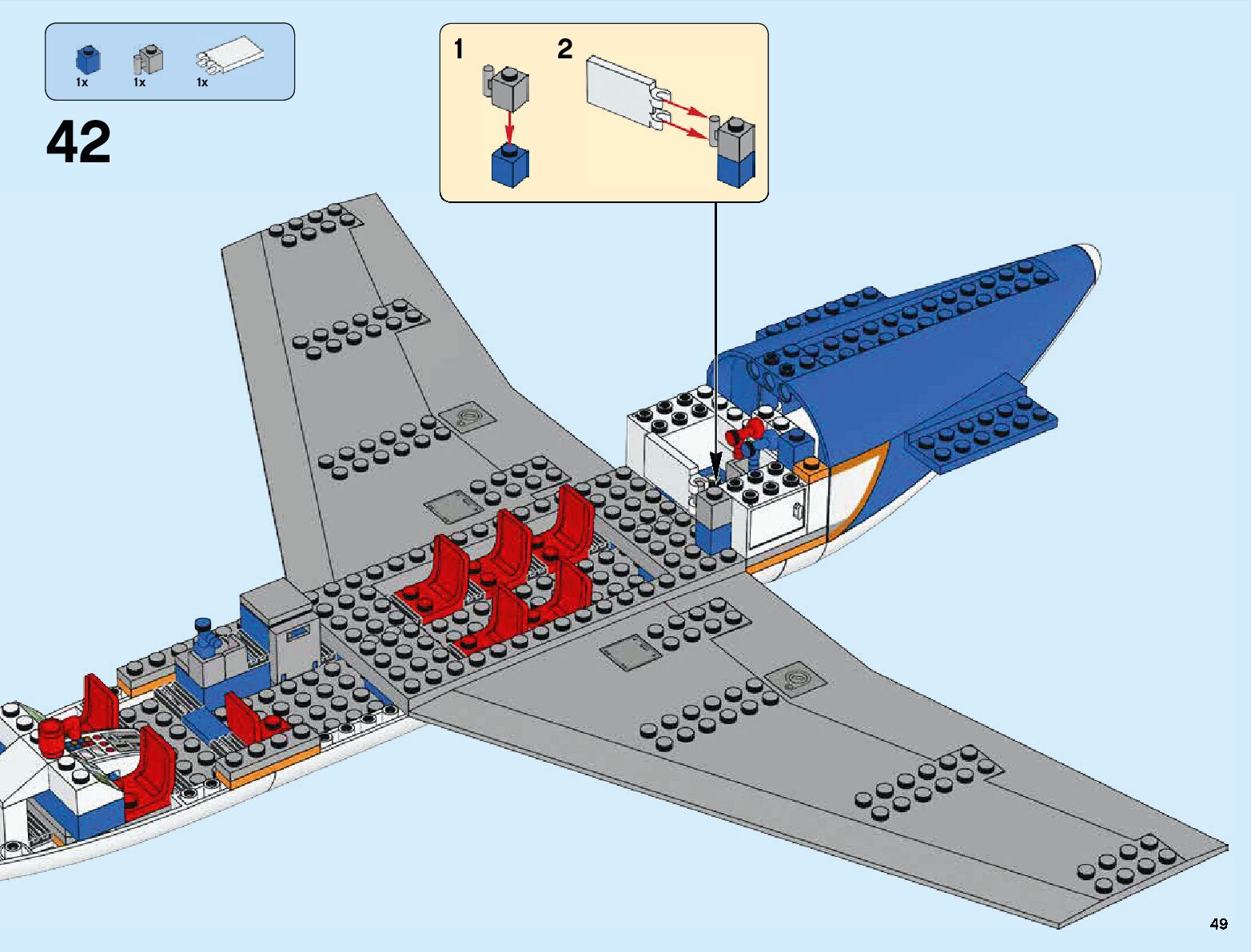 1x 1x 1x

42

1

2

49