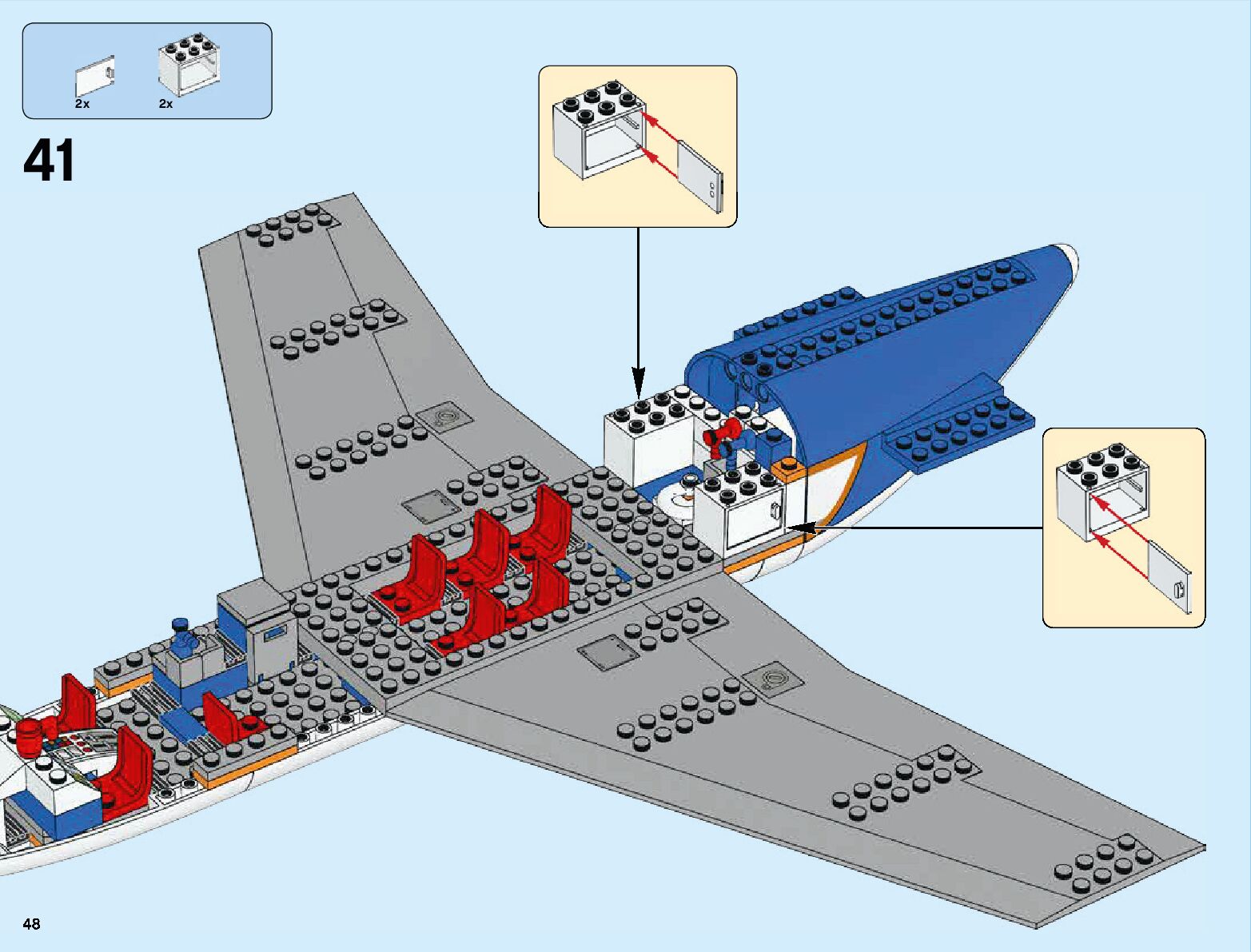 2x 2x

41

48