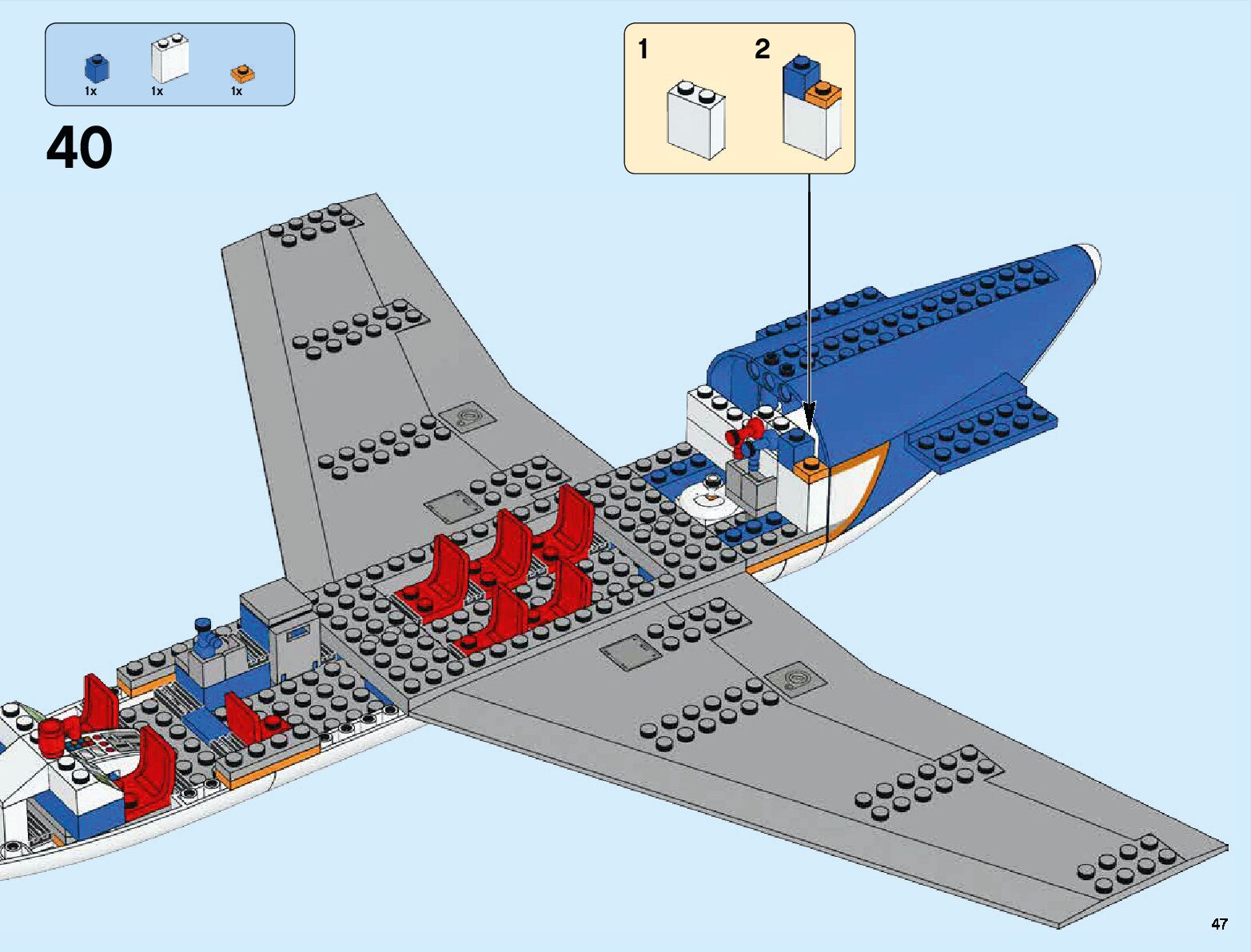 1x 1x 1x

40

1 2

47