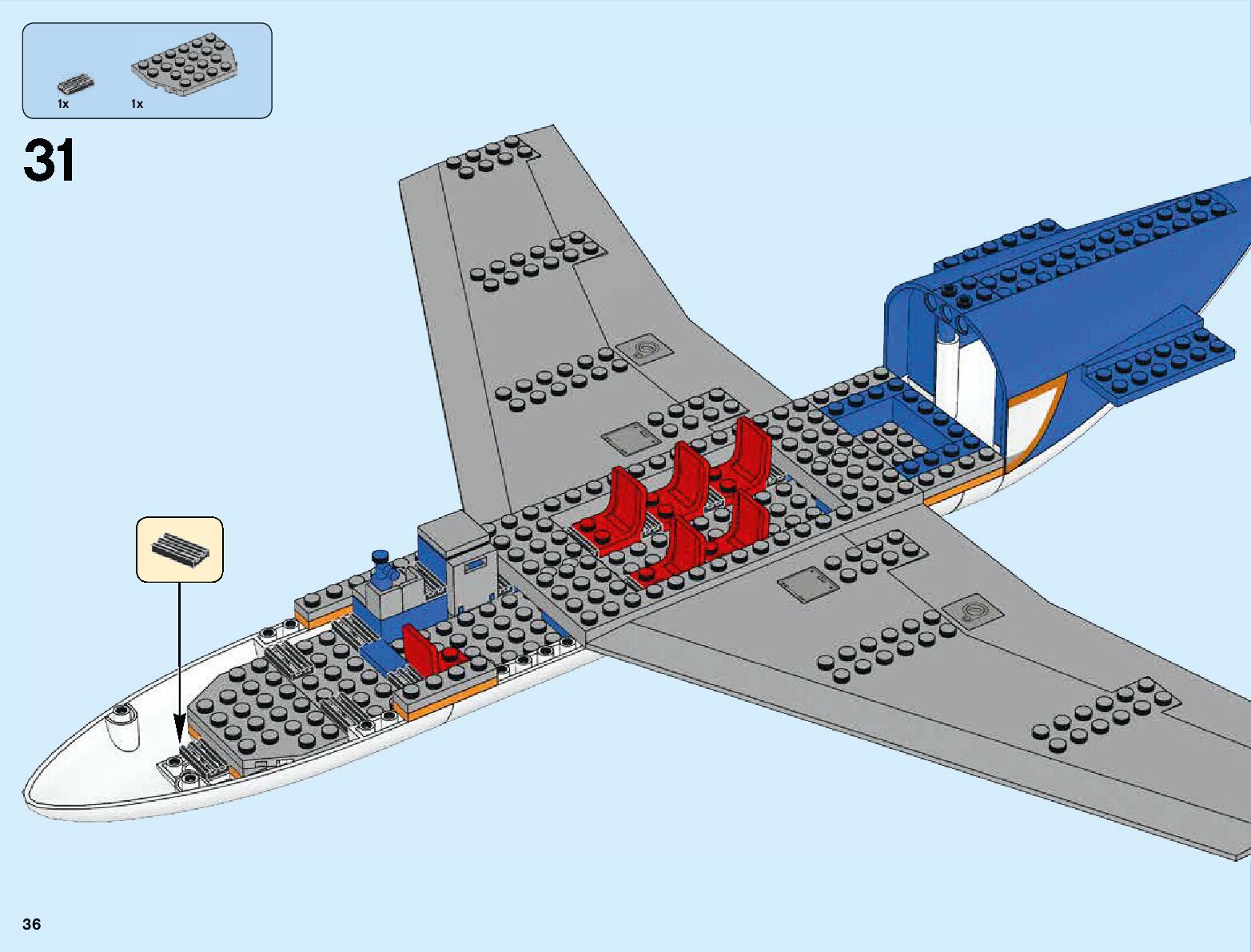 1x 1x

31

36