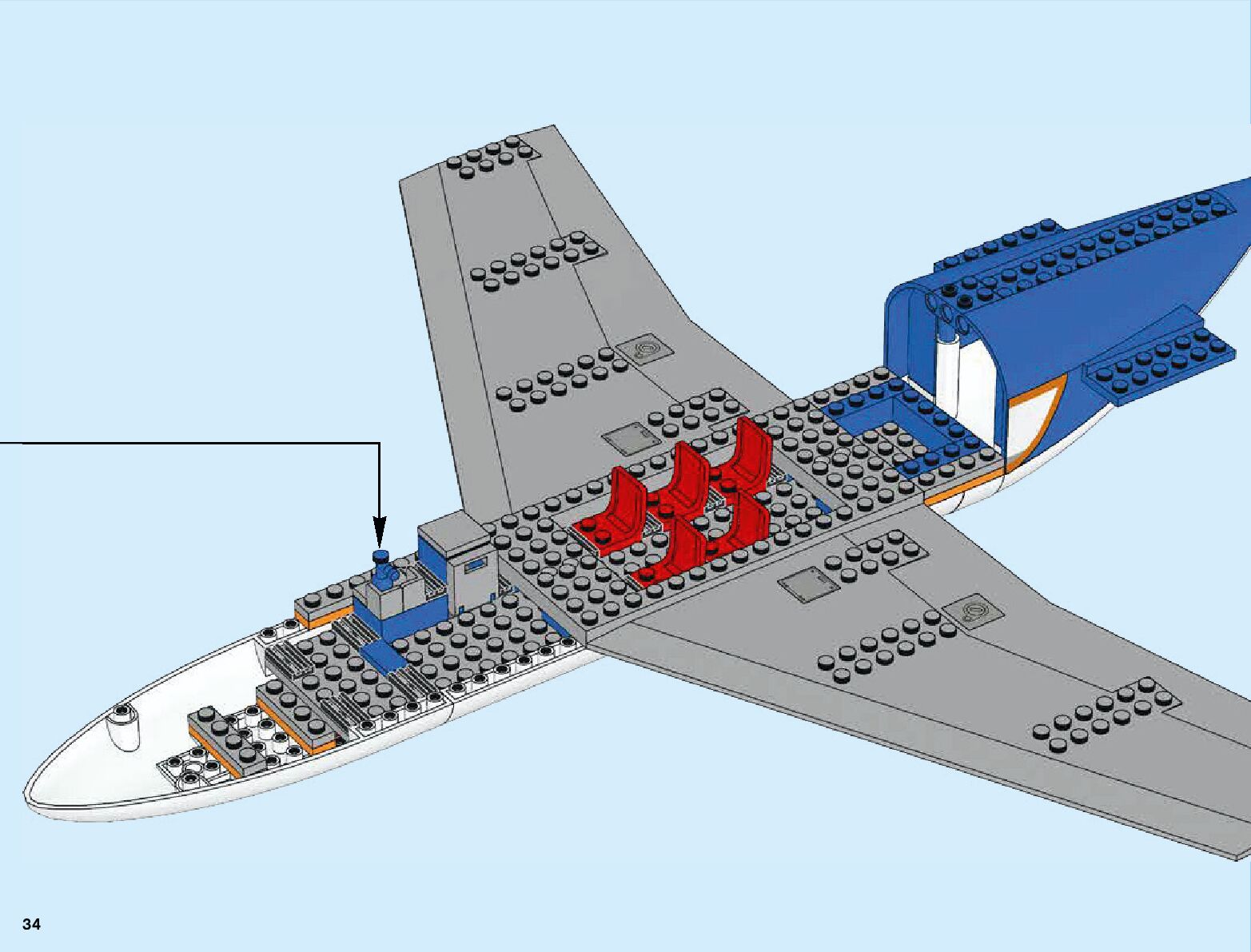 34