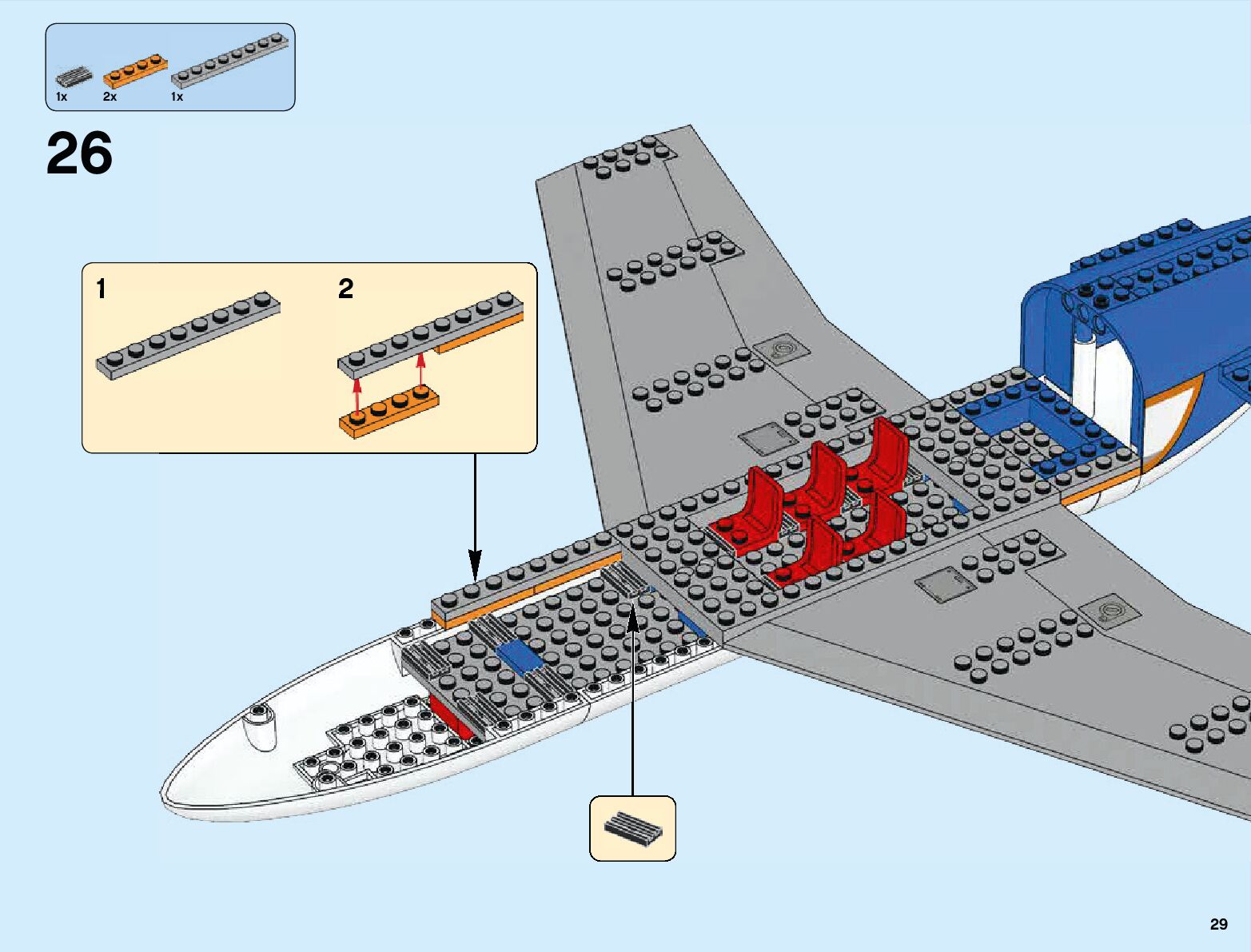 1x 2x 1x

26

1

2

29