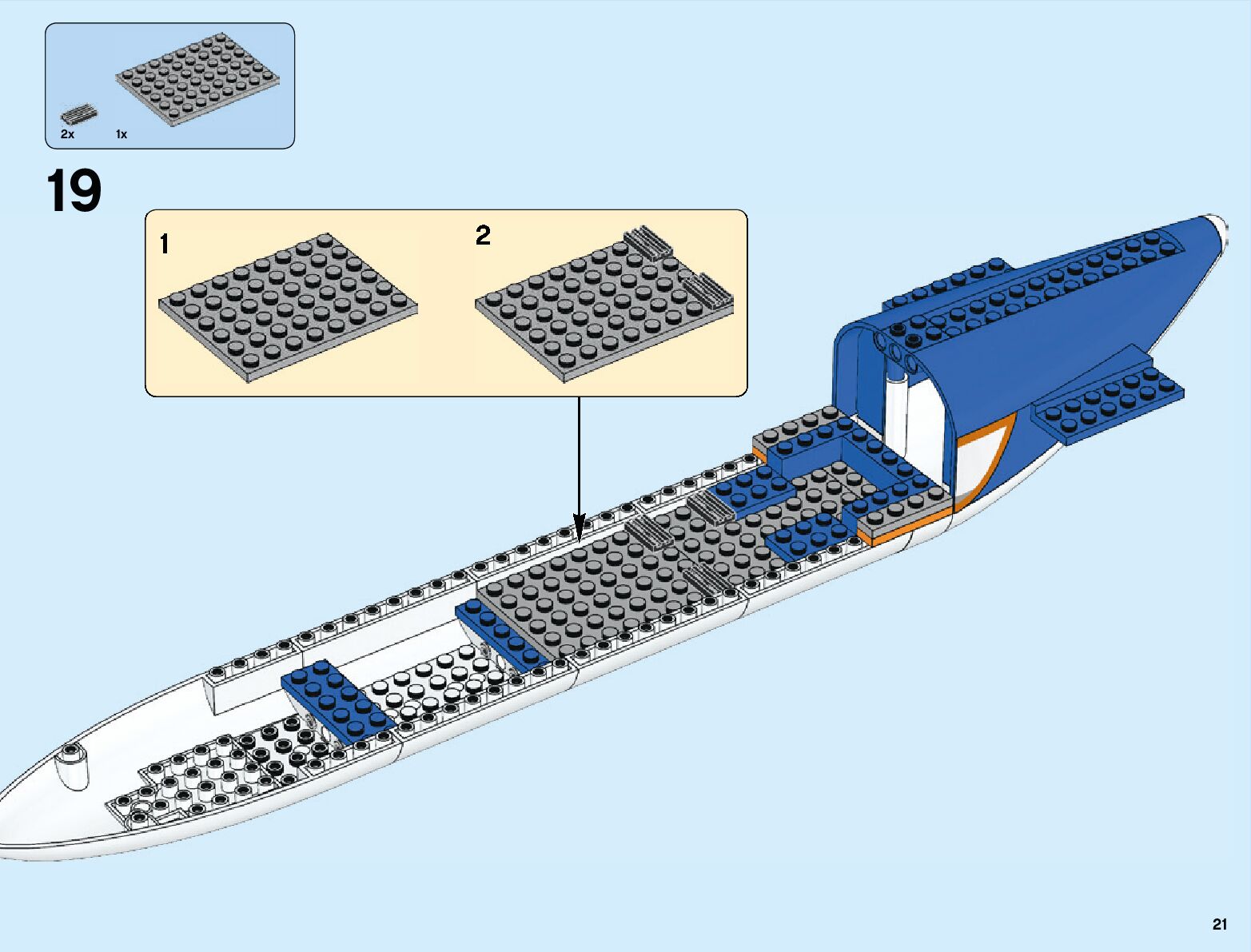 2x 1x

19

1

2

21