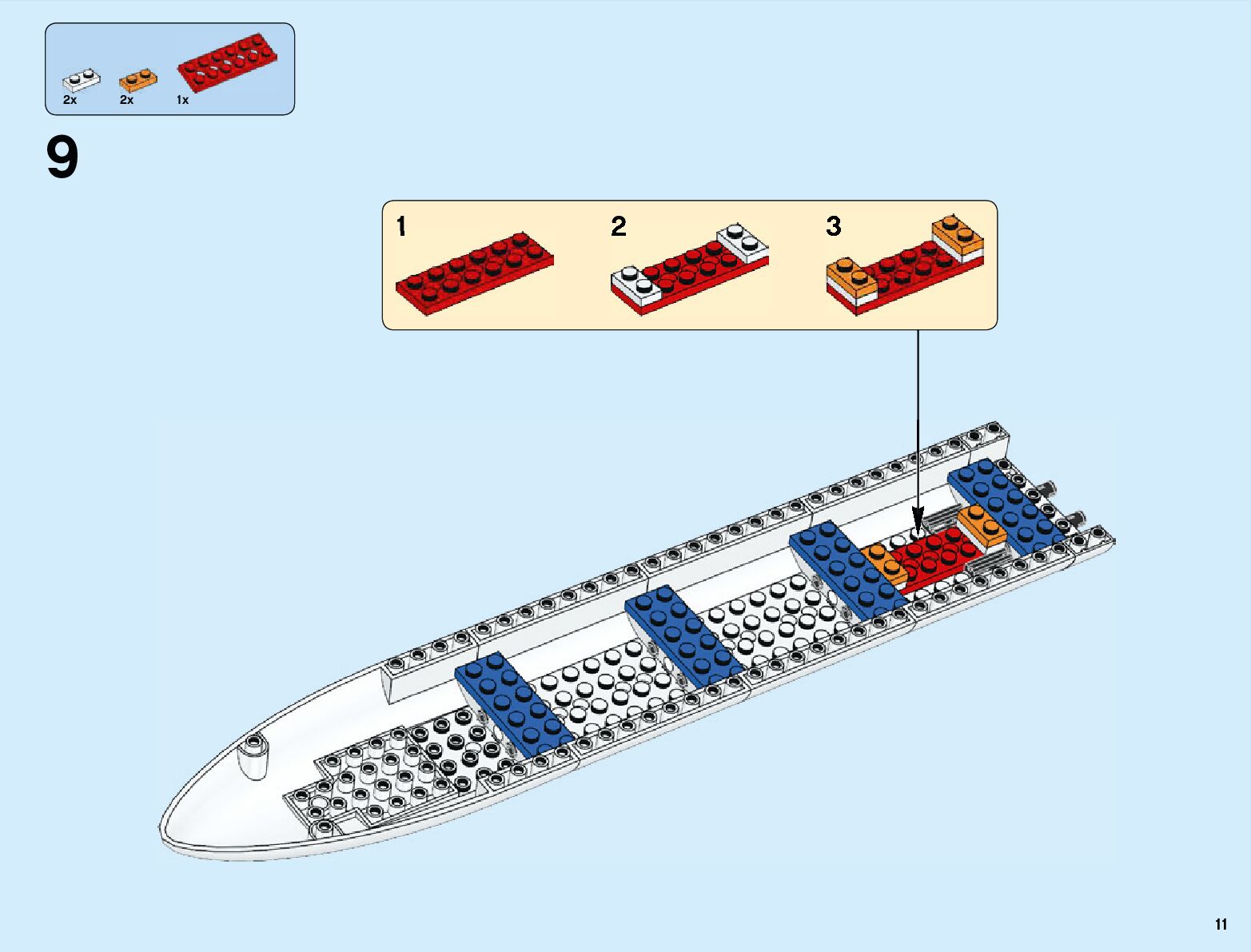 2x 2x 1x

9

1 2 3

11