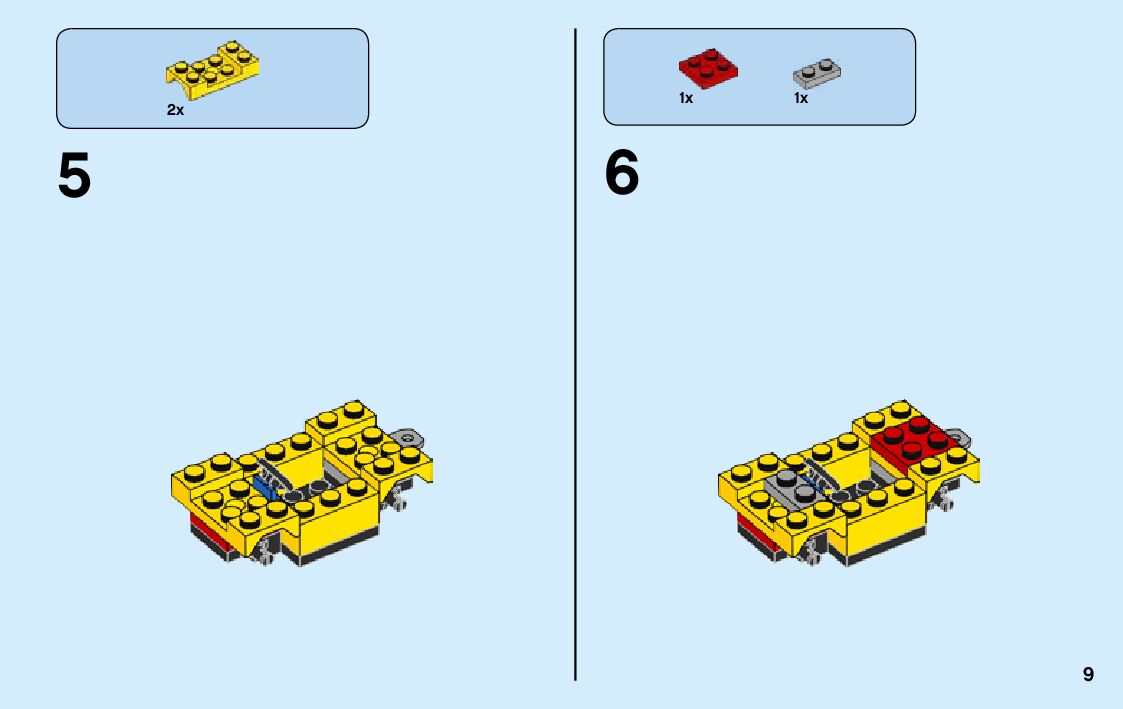 2x

5

1x 1x

6

9