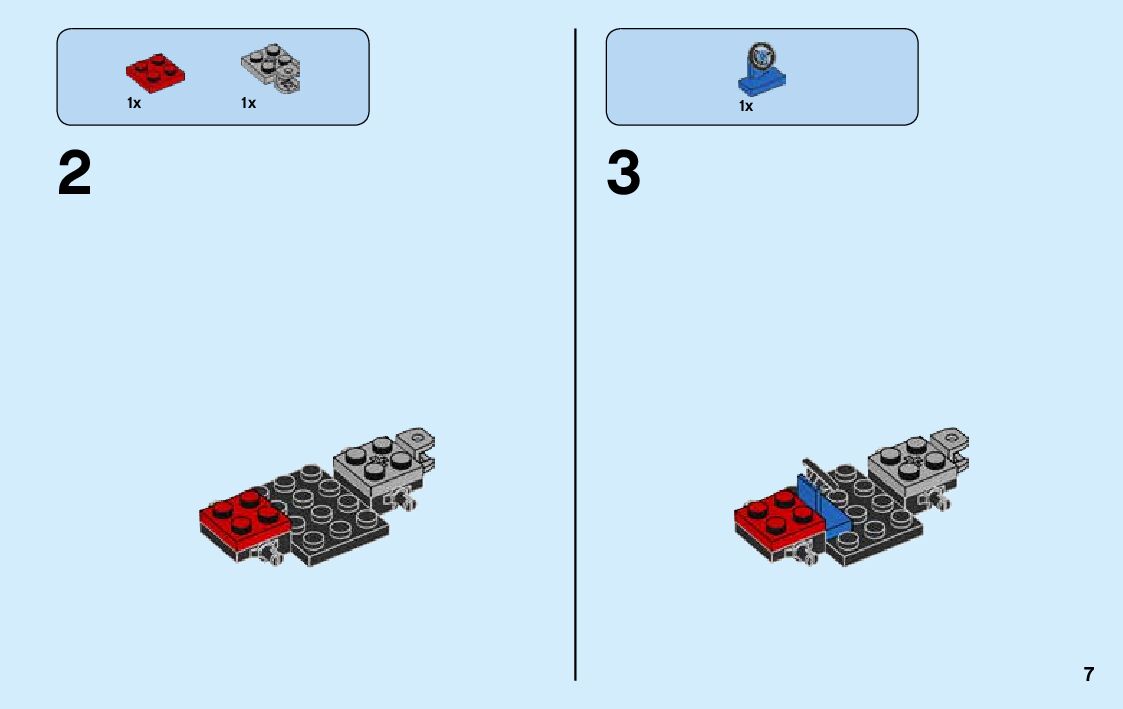 1x 1x

2

1x

3

7