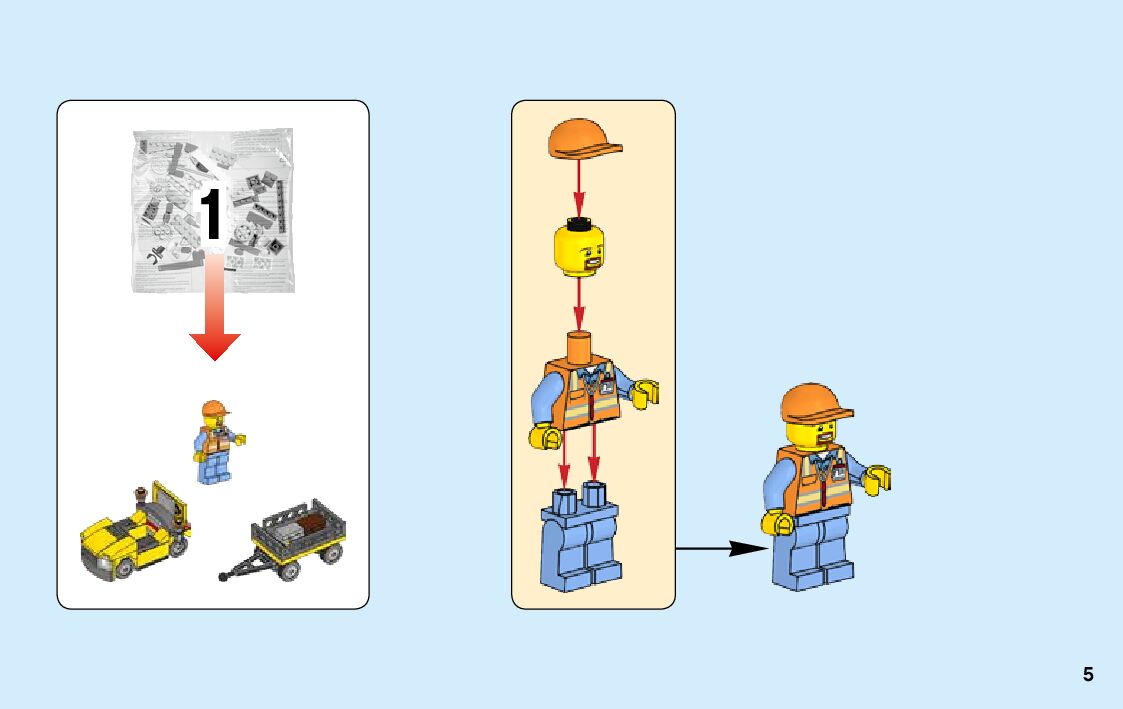 1

5