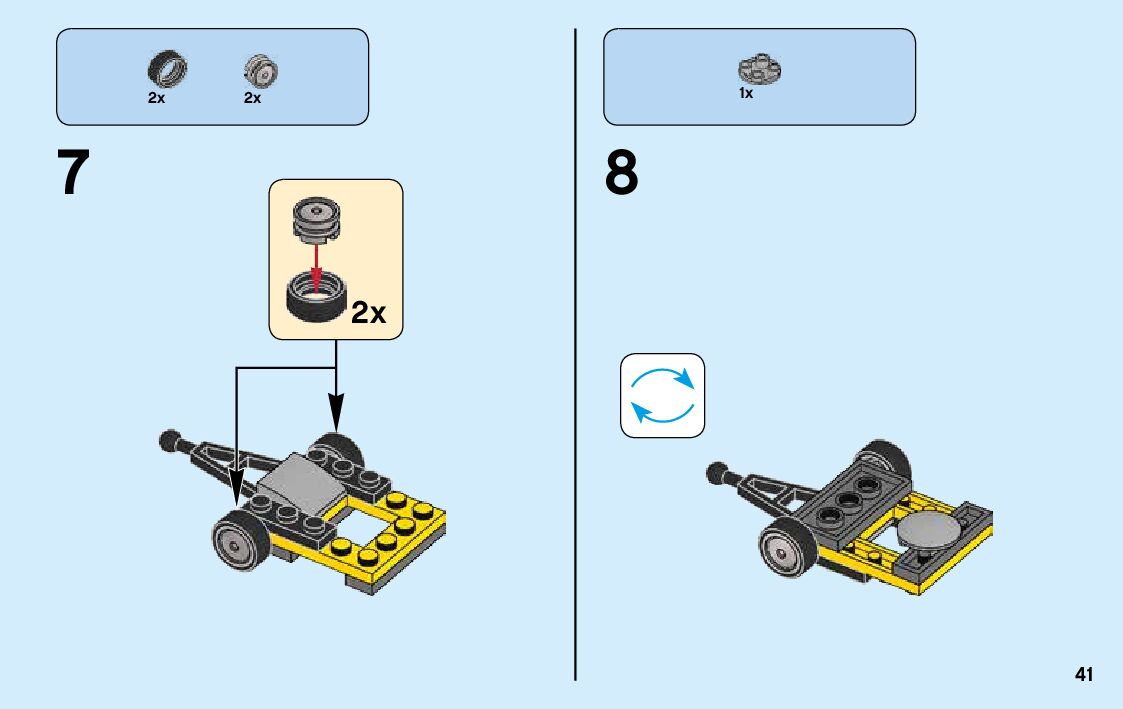 2x 2x

7

2x

1x

8

41