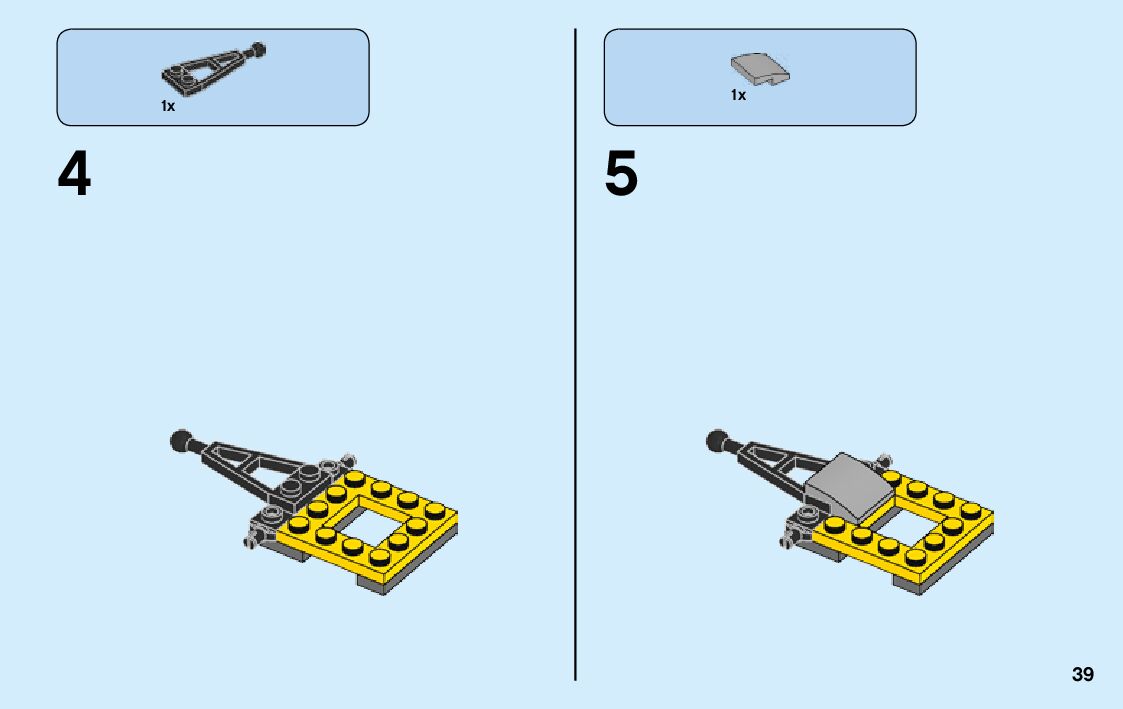 1x

4

1x

5

39