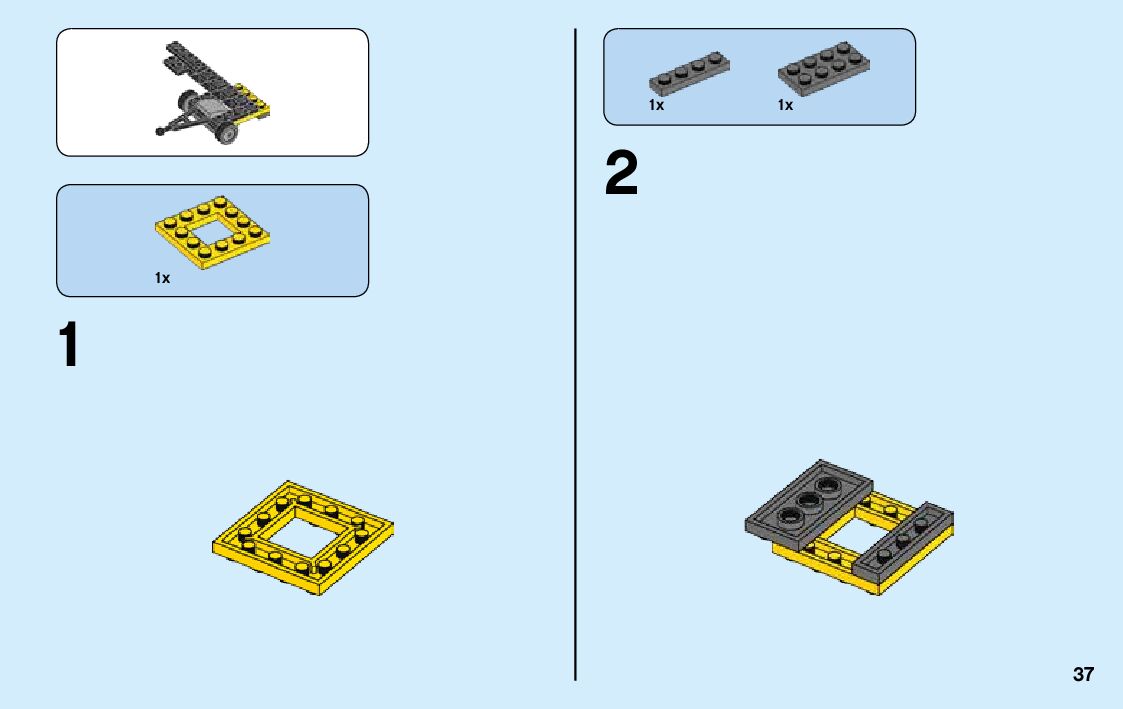 1x

1

1x

1x

2

37