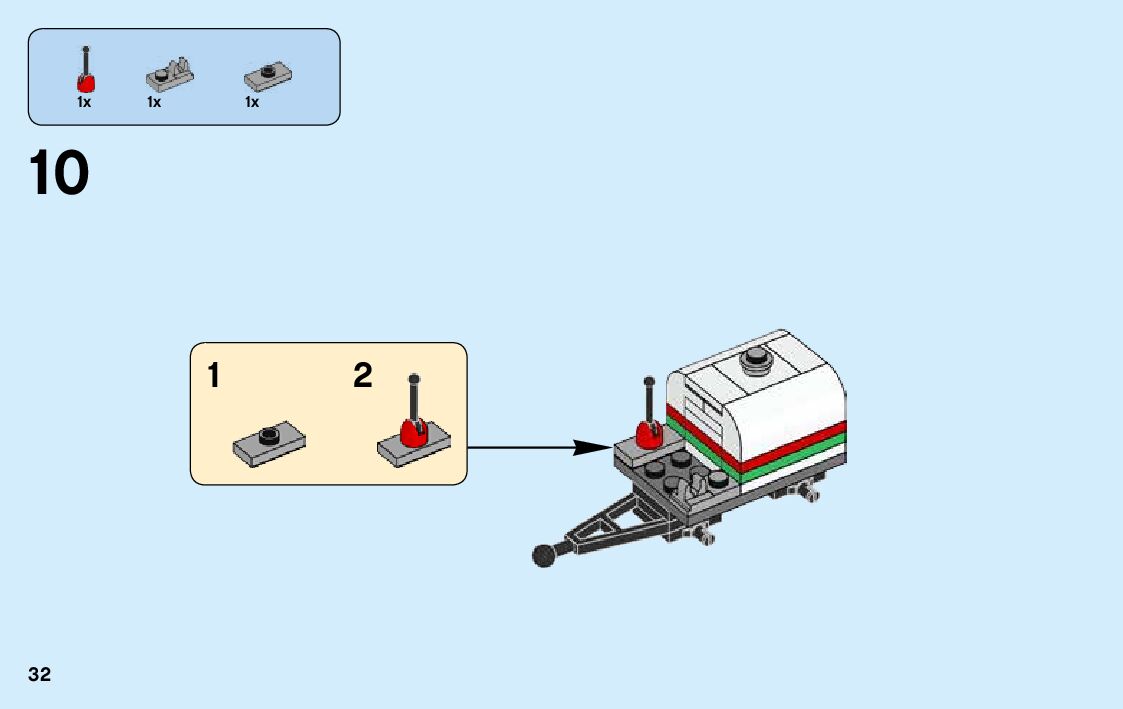 1x 1x 1x

10

1

2

32