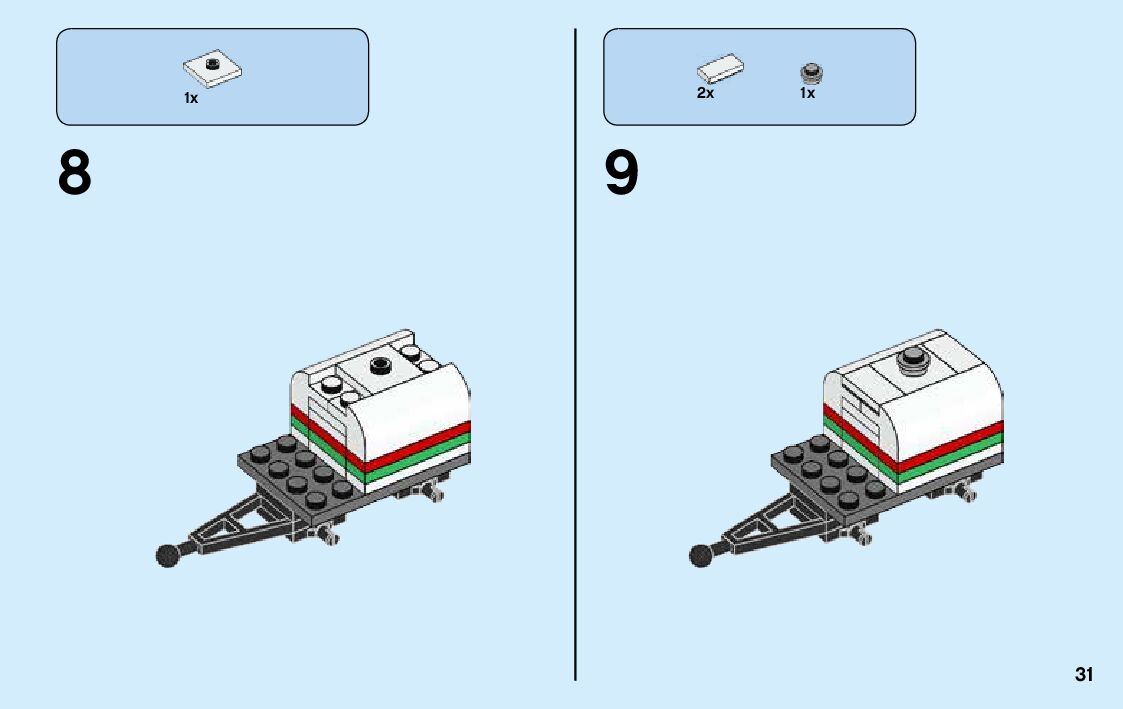 1x

8

2x 1x

9

31