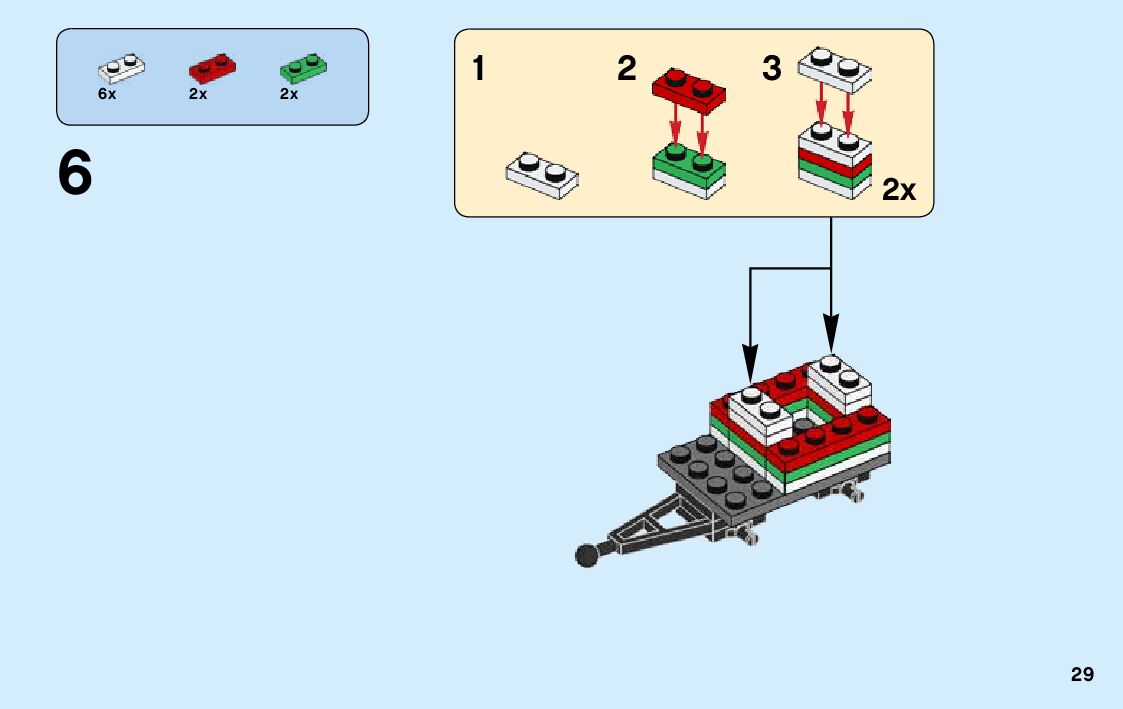 6x
2x
2x

6

1
2
3
2x

29