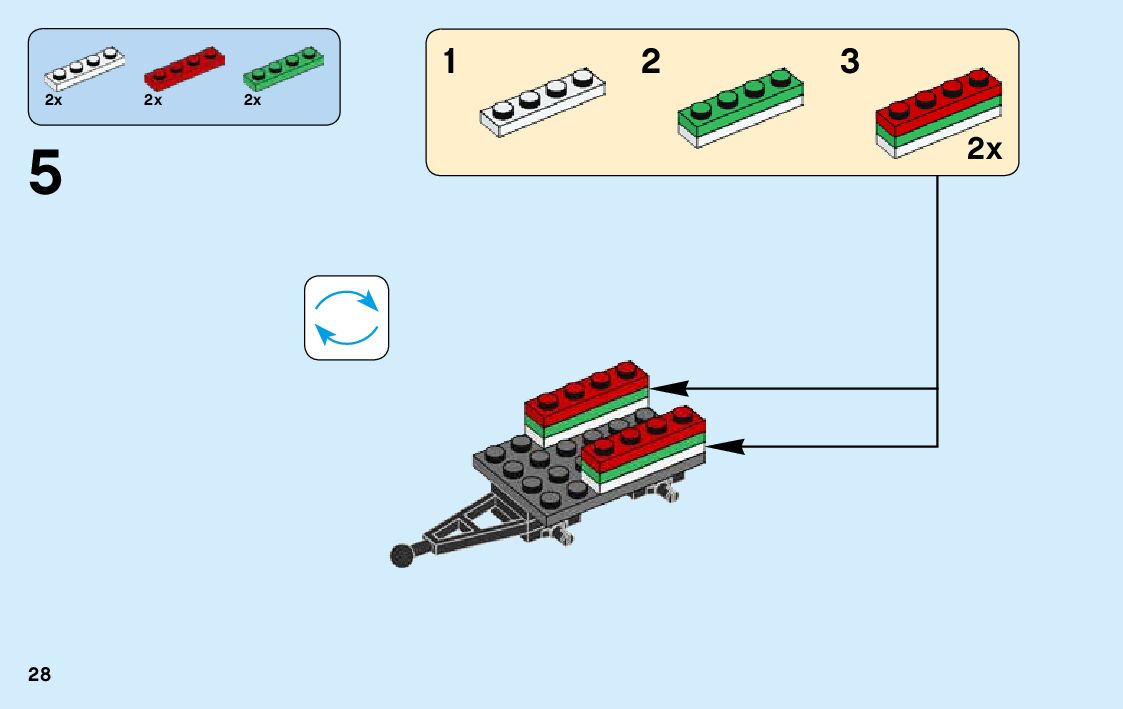 2x 2x 2x

5

1 2 3

2x

28