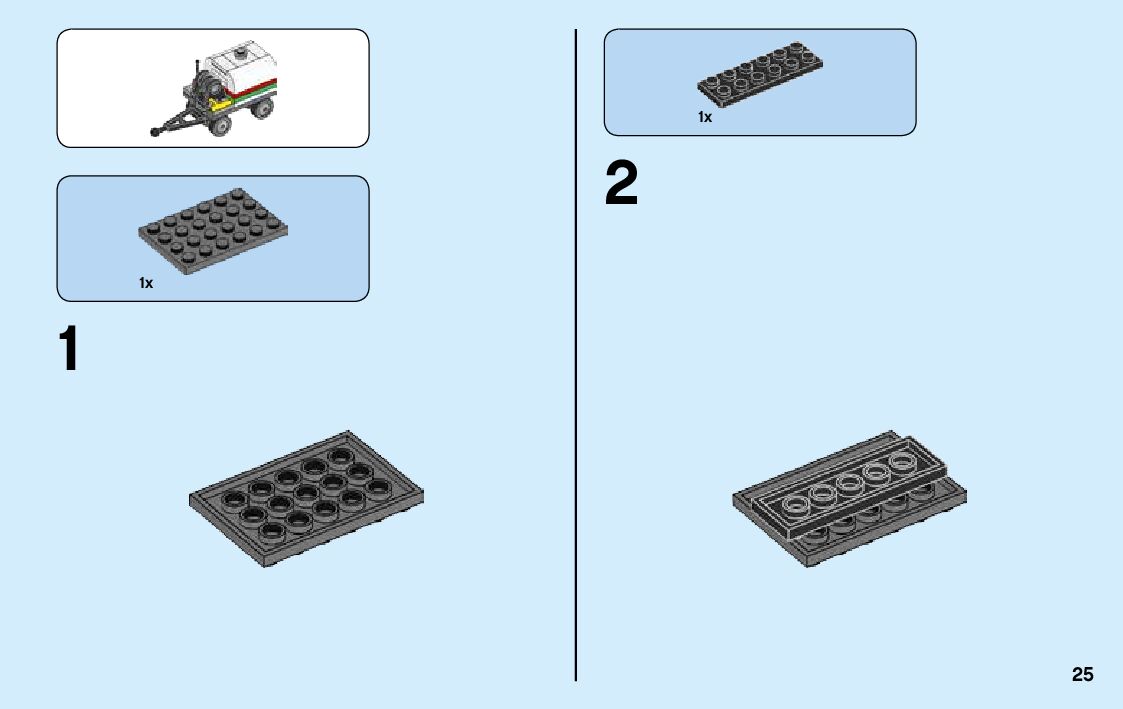 1x

1

1x

2

25