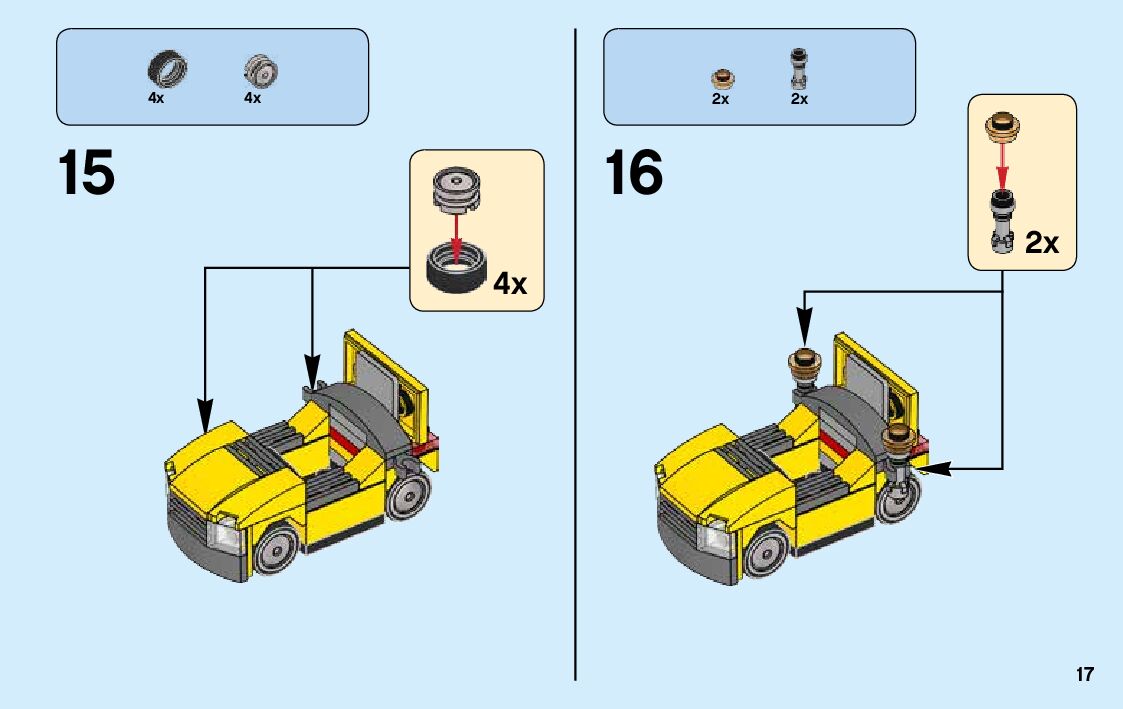 4x 4x

15

4x

2x 2x

16

2x

17