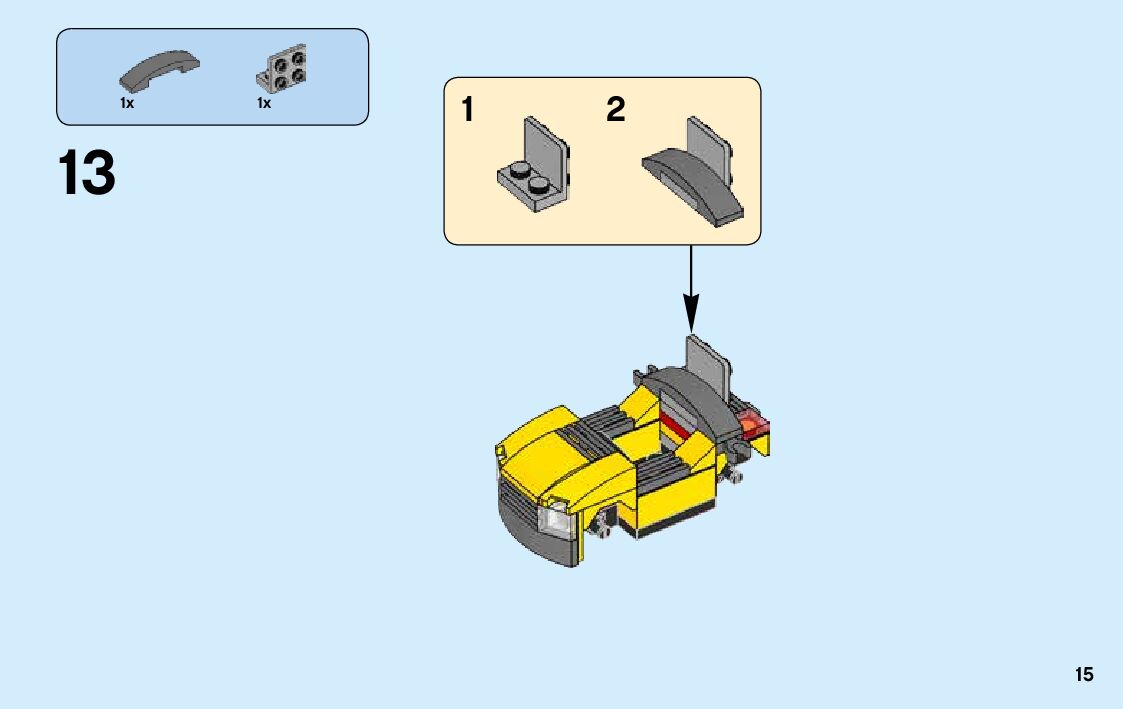 1x 1x

13

1 2

15