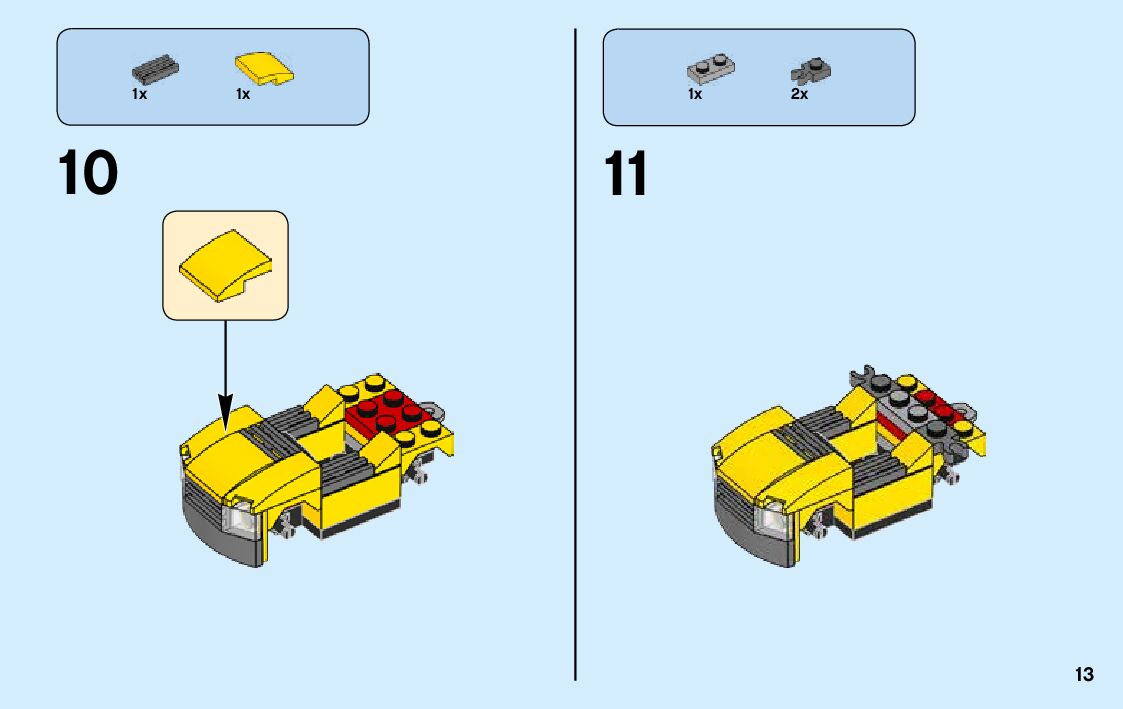 1x 1x

10

1x 2x

11

13