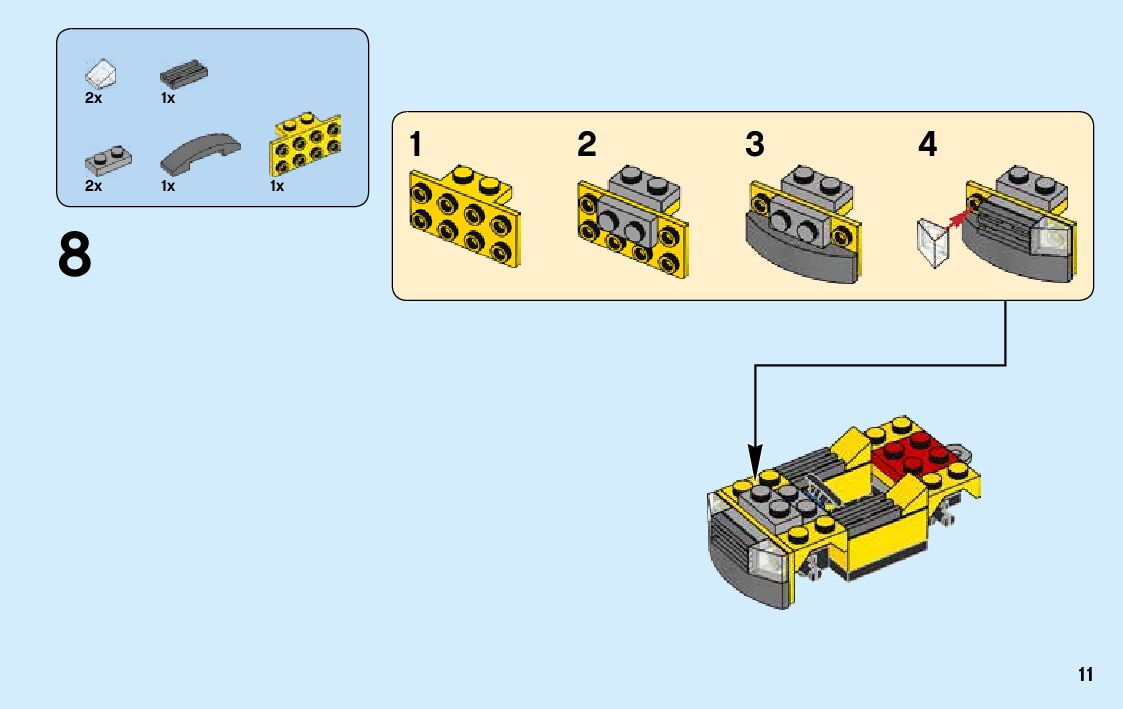 2x
1x
2x
1x
1x

8

1
2
3
4

11