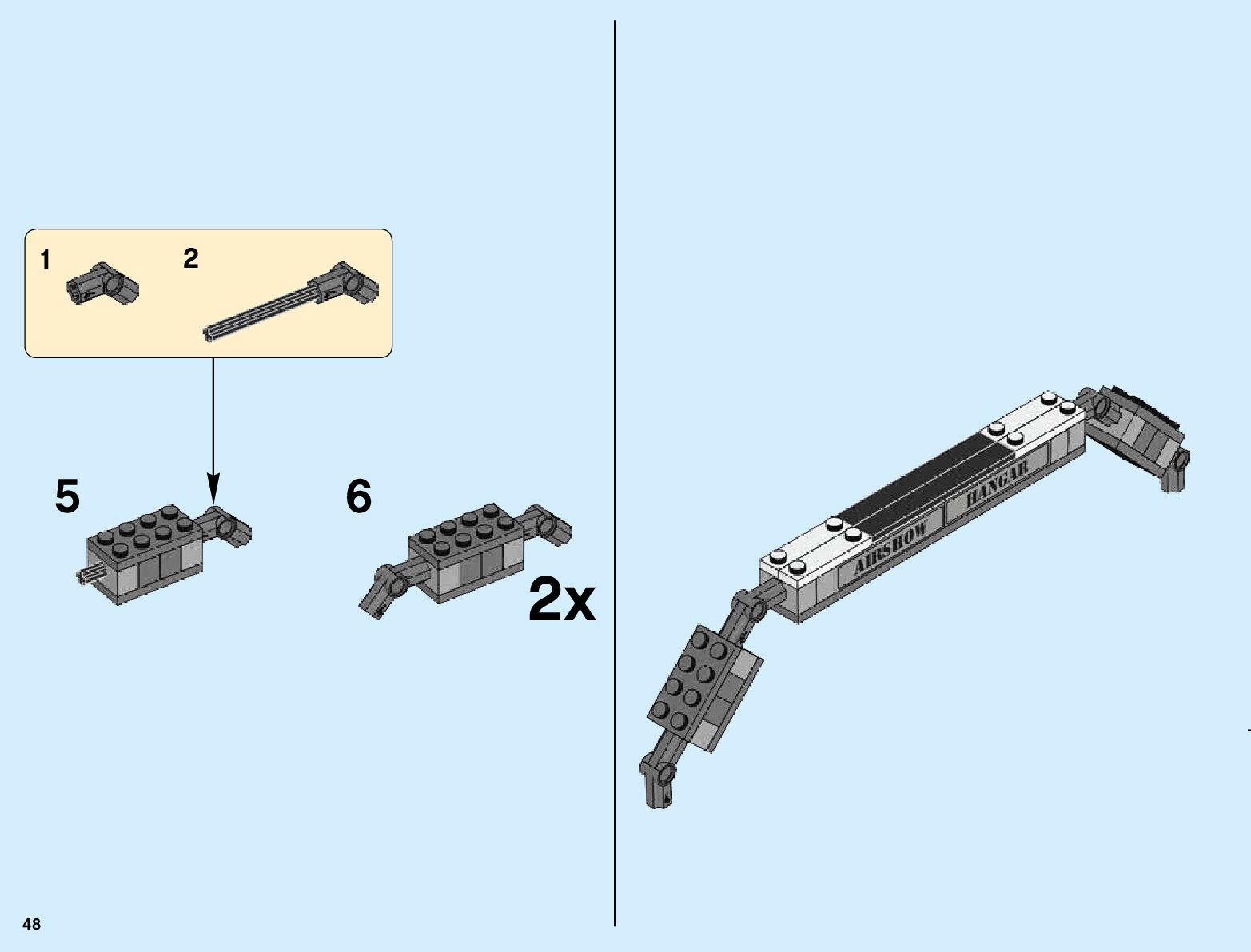 1

2

5

6

2x

AIRSHOW

HANGAR

48