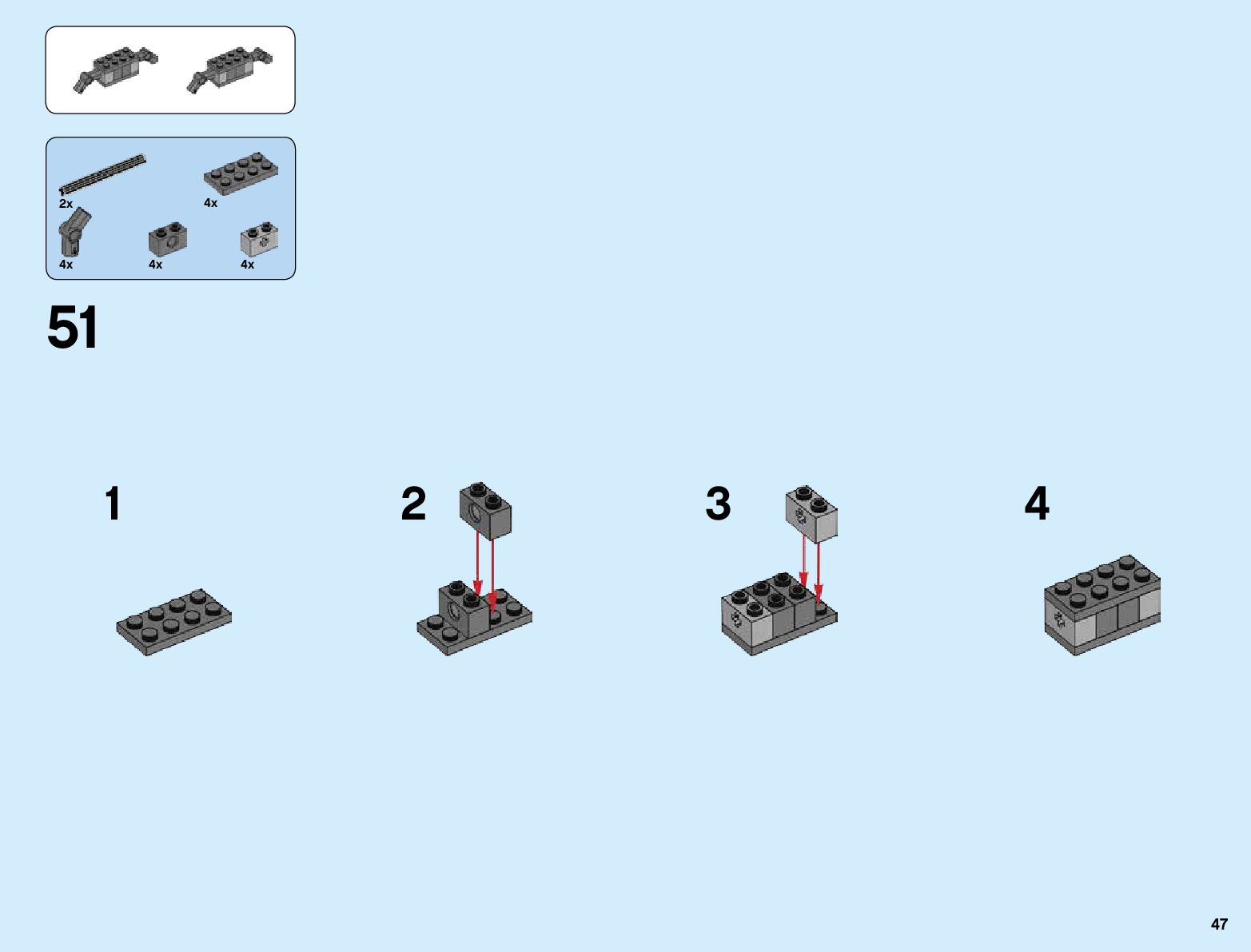 2x
4x
4x
4x
4x

51

1

2

3

4

47