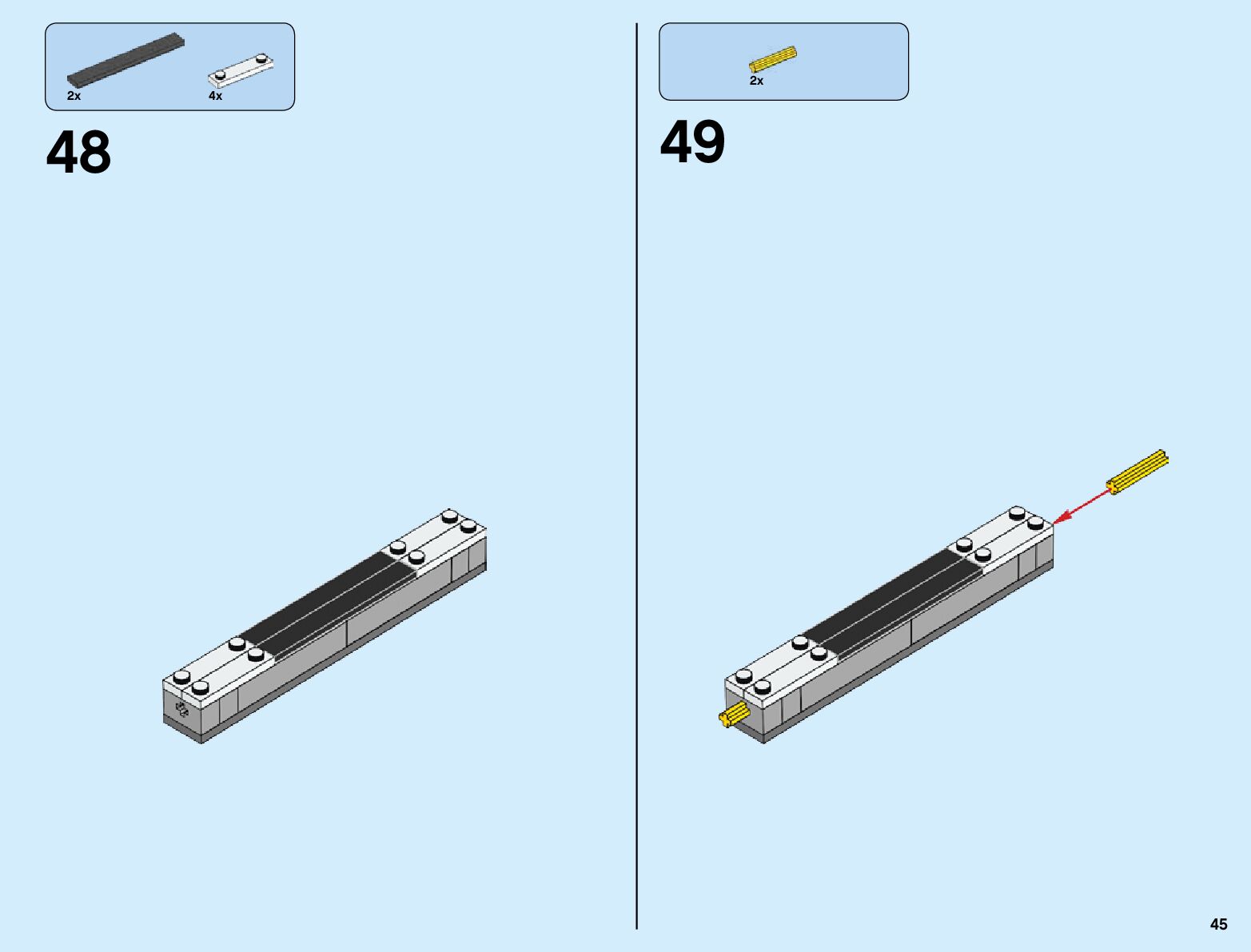 2x

4x

48

2x

49

45