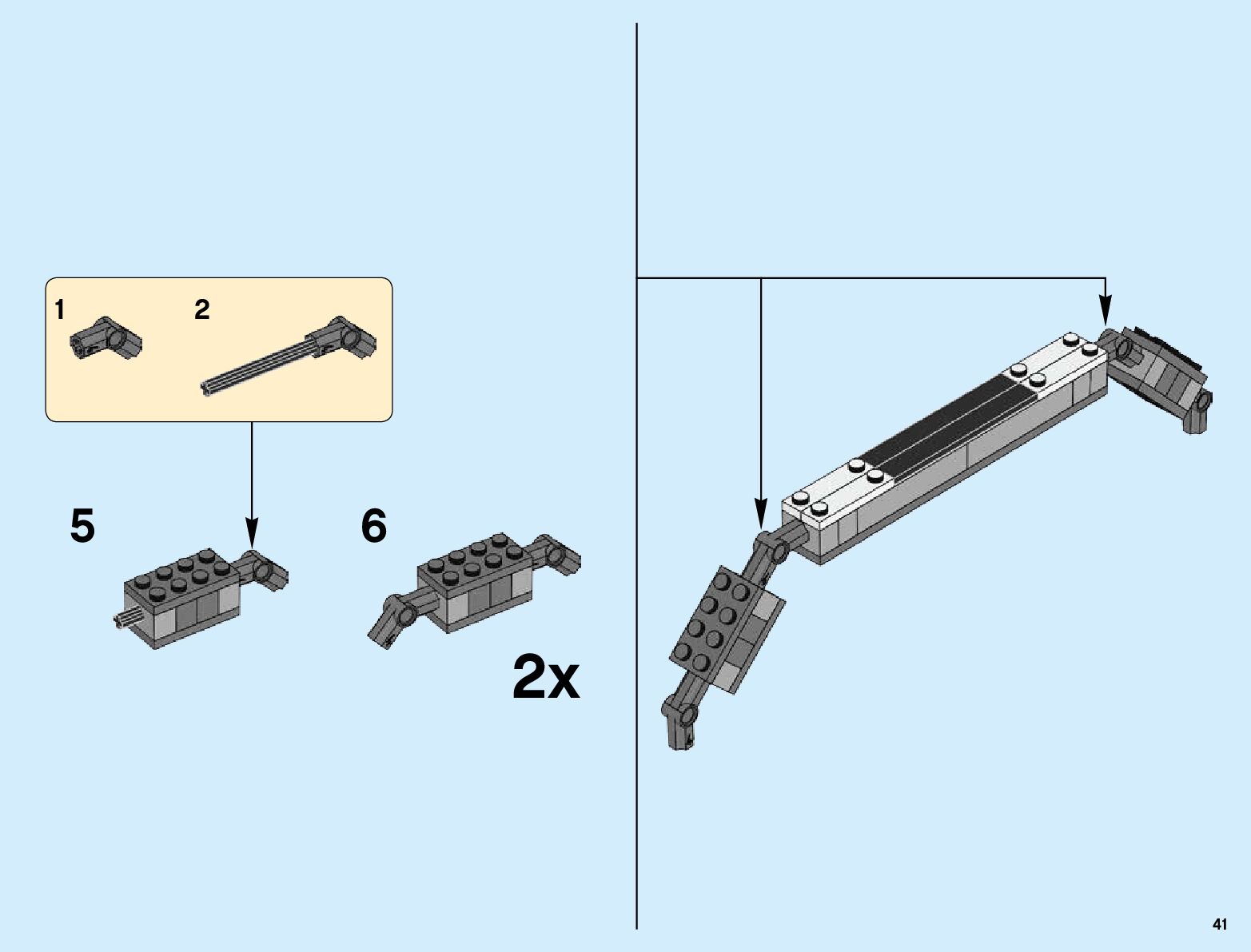 1

2

5

6

2x

41