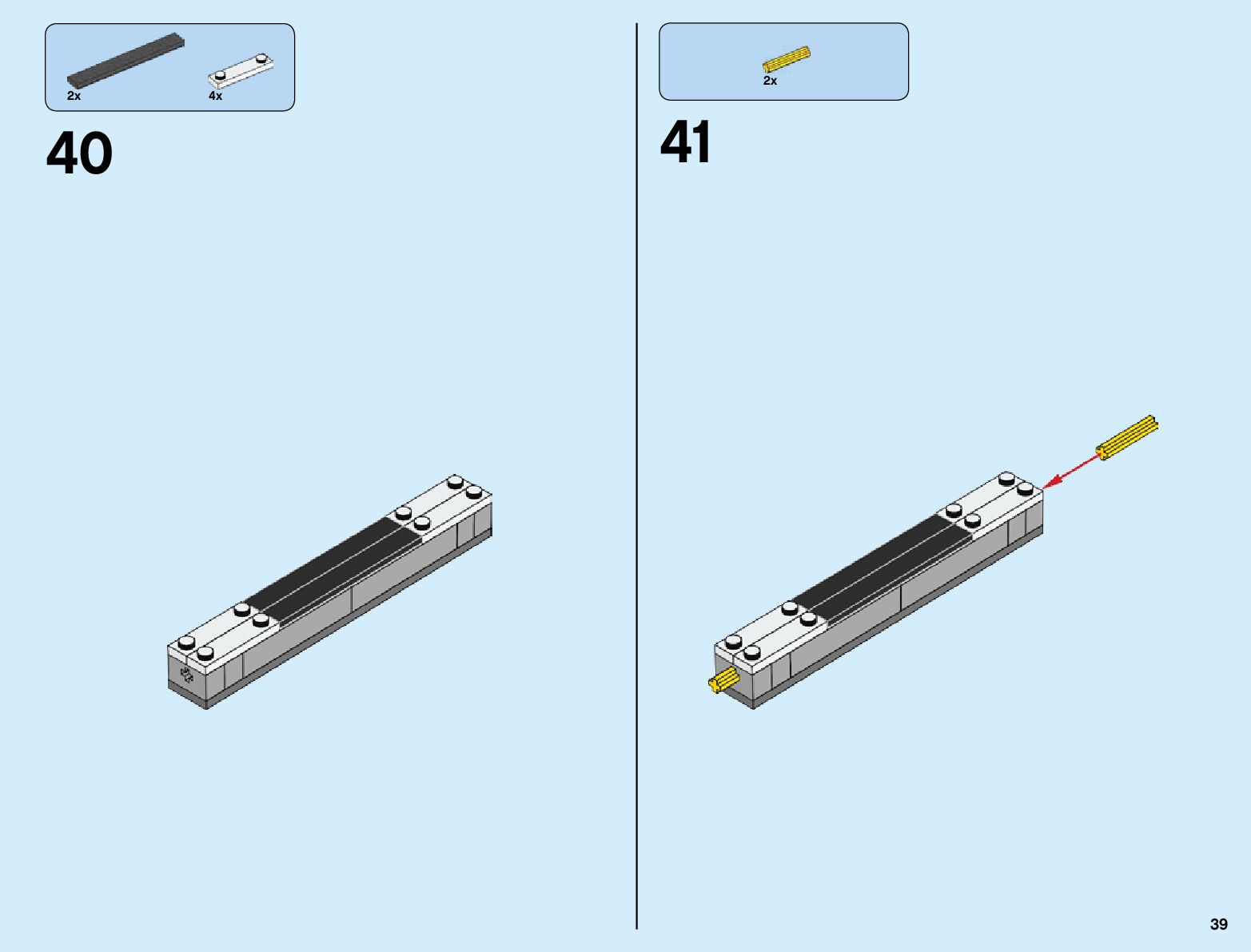 2x

4x

40

2x

41

39