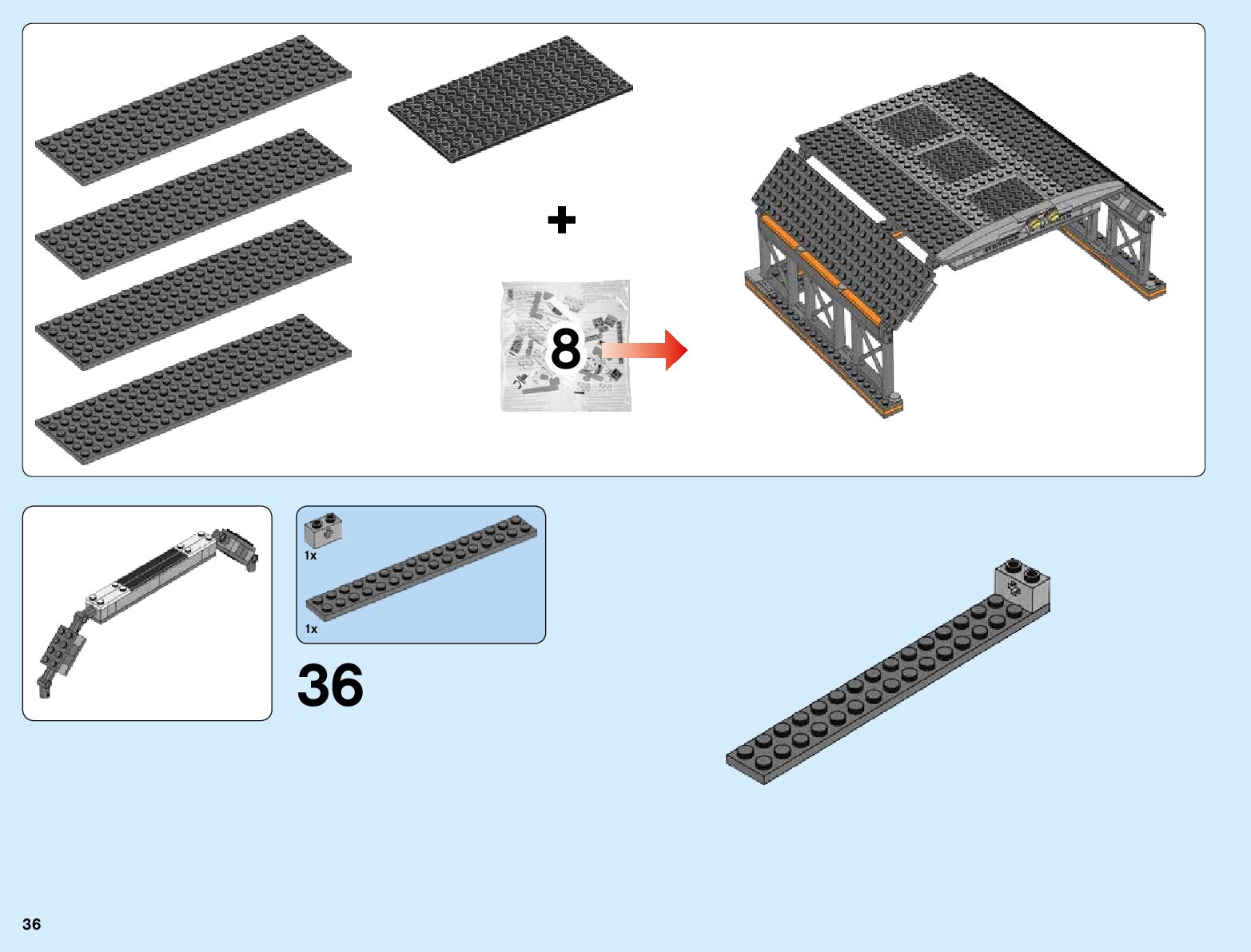 +

8

1x

1x

36

36