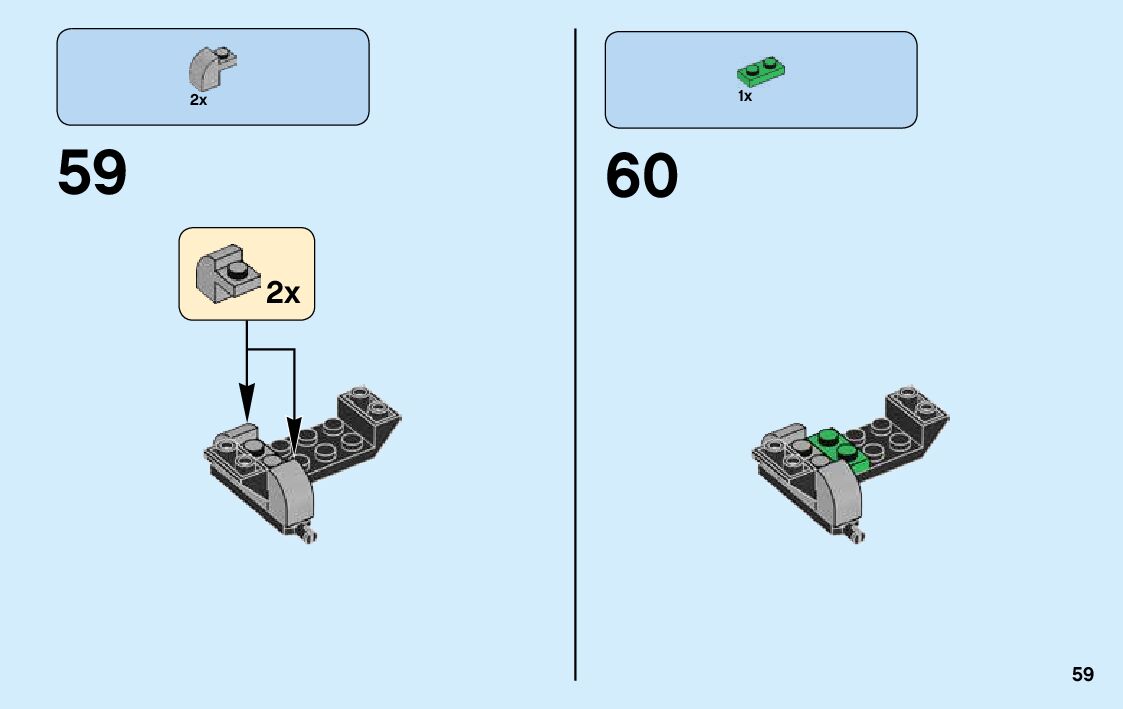 2x

59

2x

1x

60

59