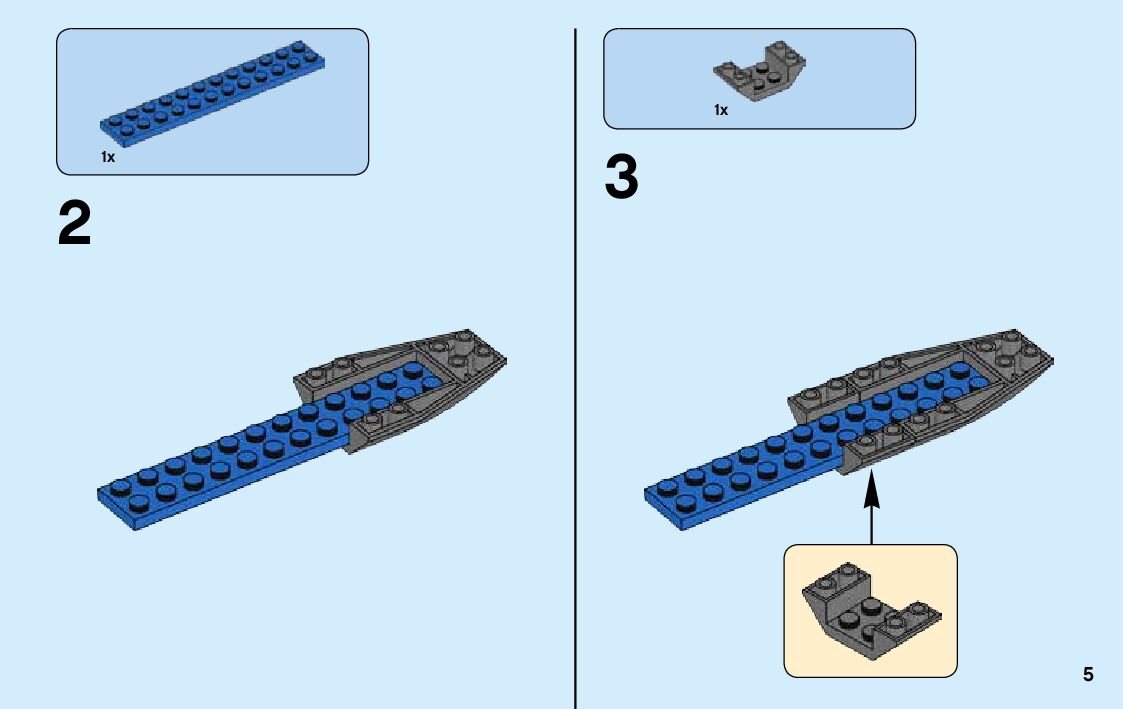 1x

2

1x

3

5