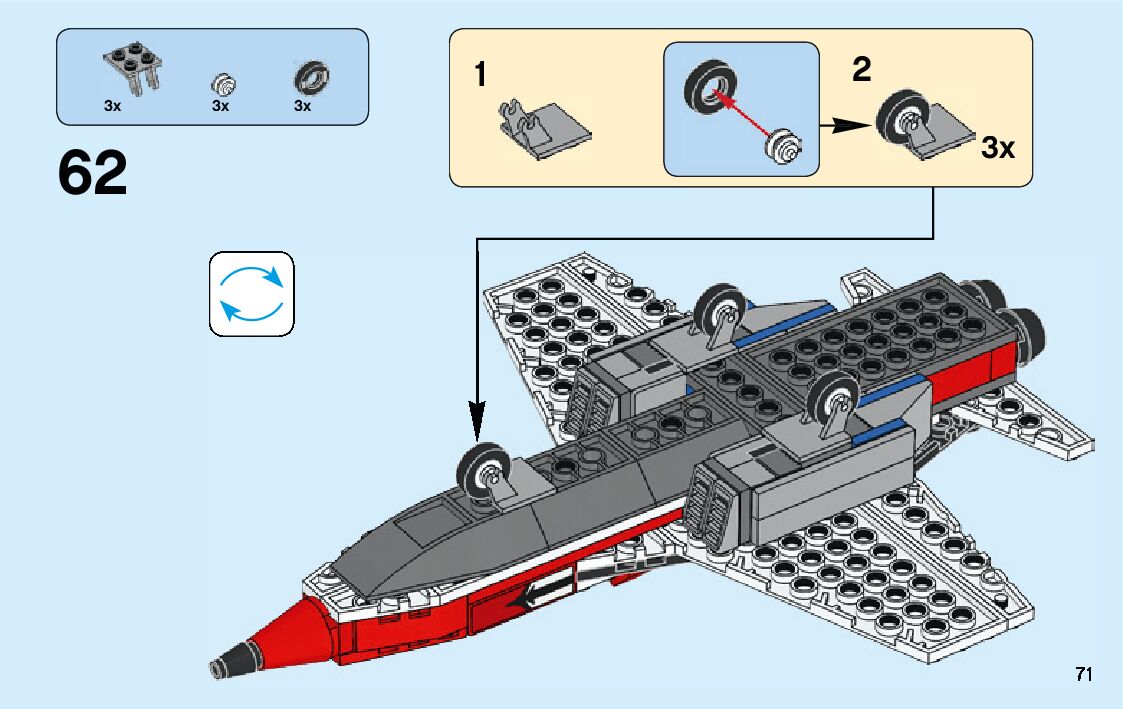 3x 3x 3x

62

1

2

3x

71