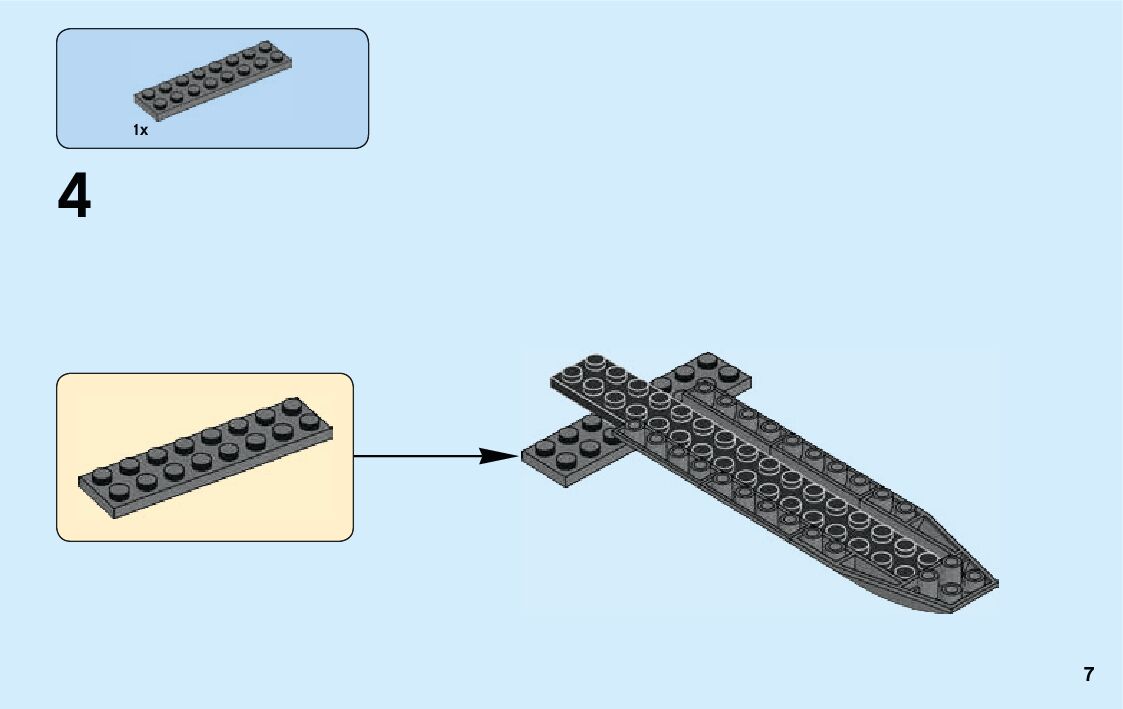 1x

4

7